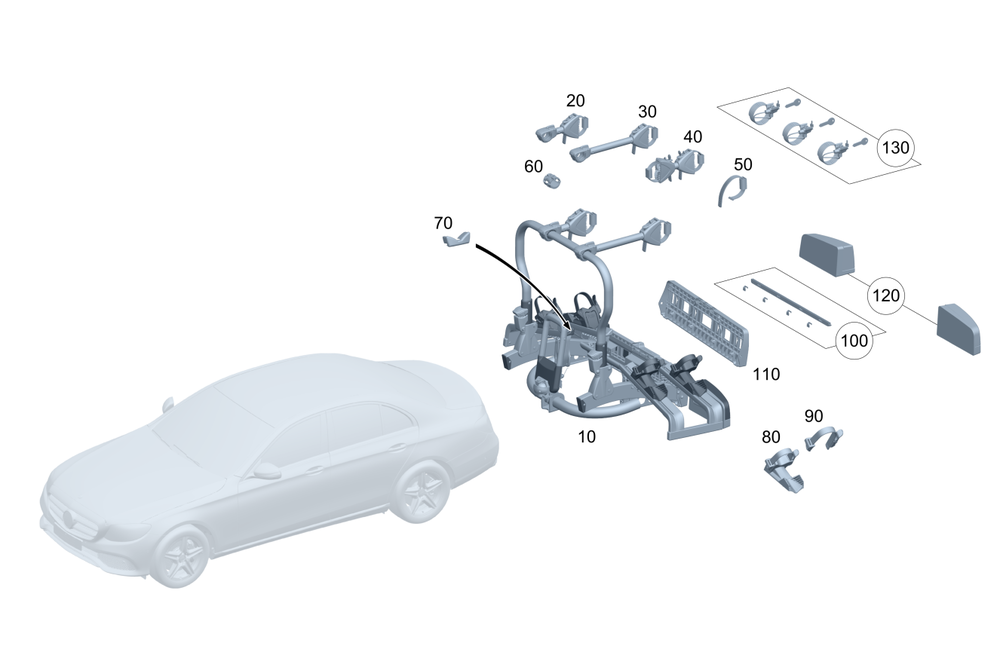 20
30
40
60
50
130
70
120
100
110
10
90
80