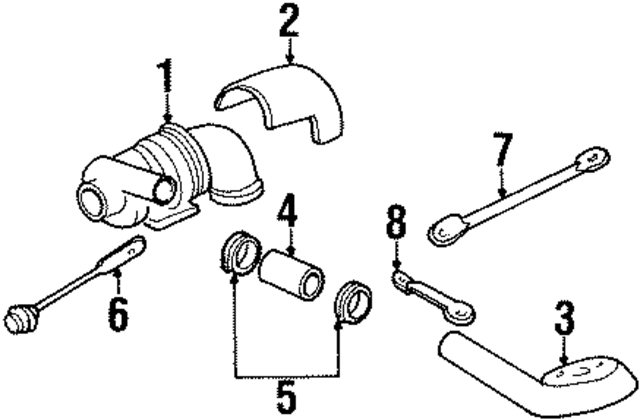 2
1
7
4
8
6
3
5