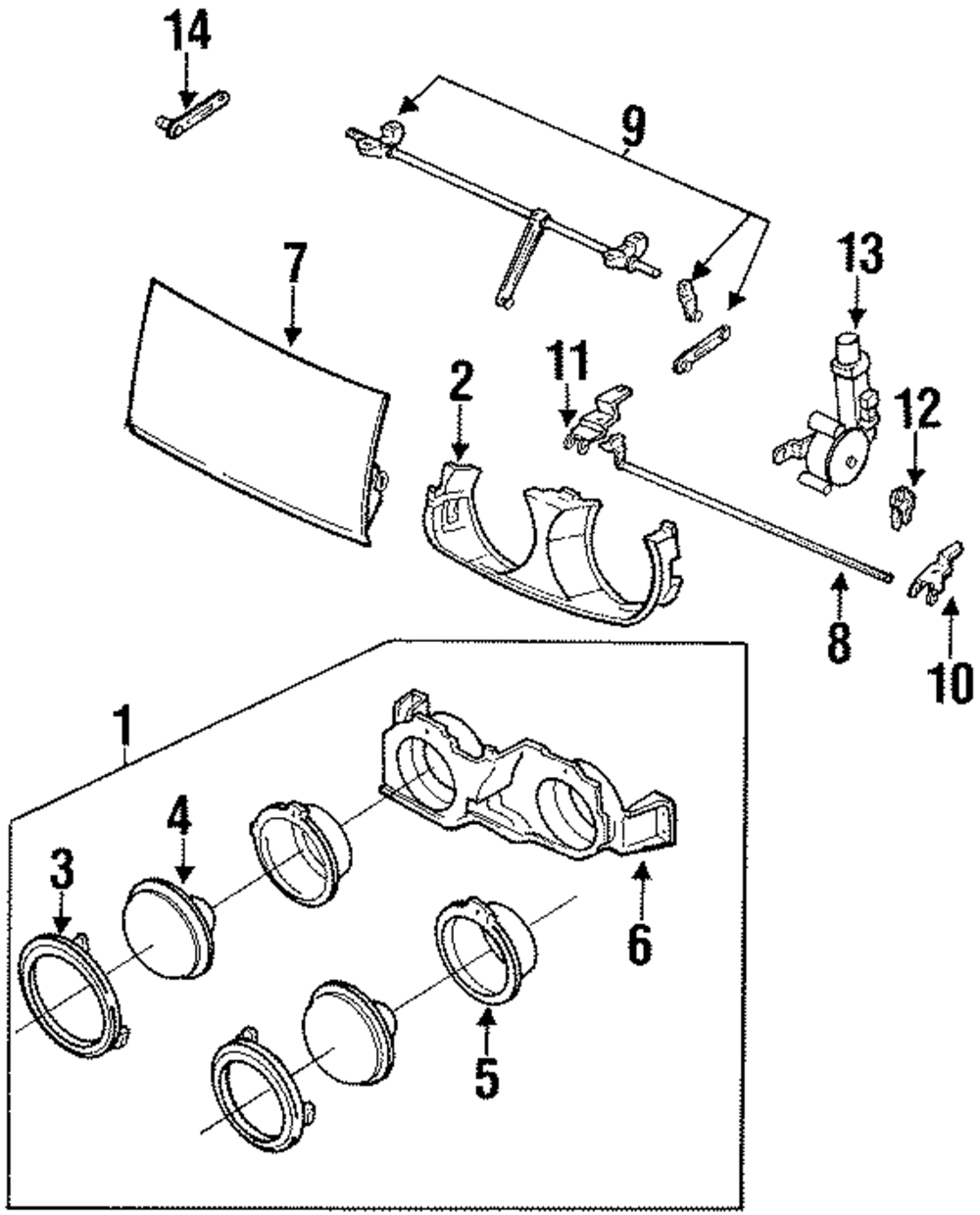 14
9
7
13
11
2
12
8
10
1
4
3
6
5