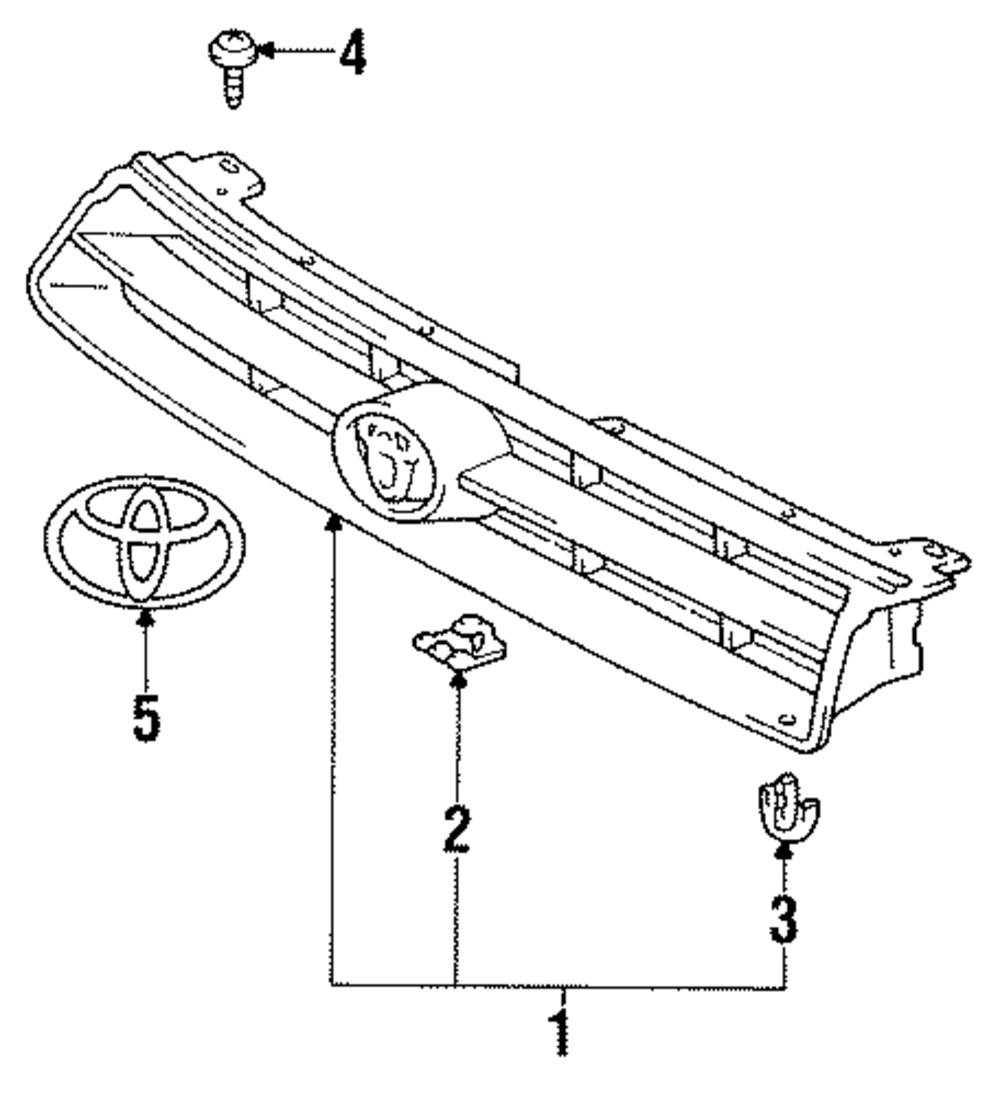 4
5
2
3
1