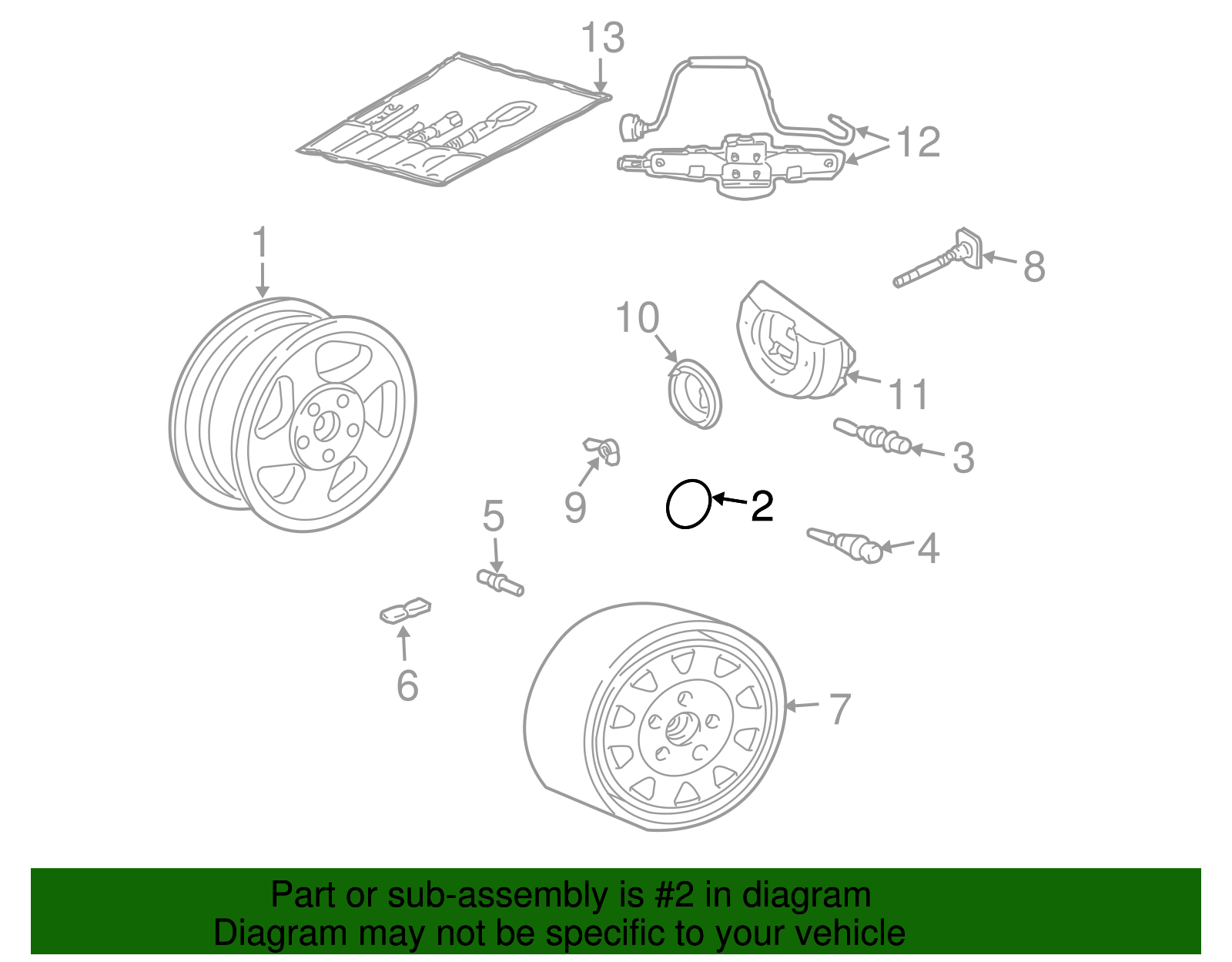 13

12

1

8

10

11

3

9

2

5

4

6

7

Part or sub-assembly is #2 in diagram
Diagram may not be specific to your vehicle