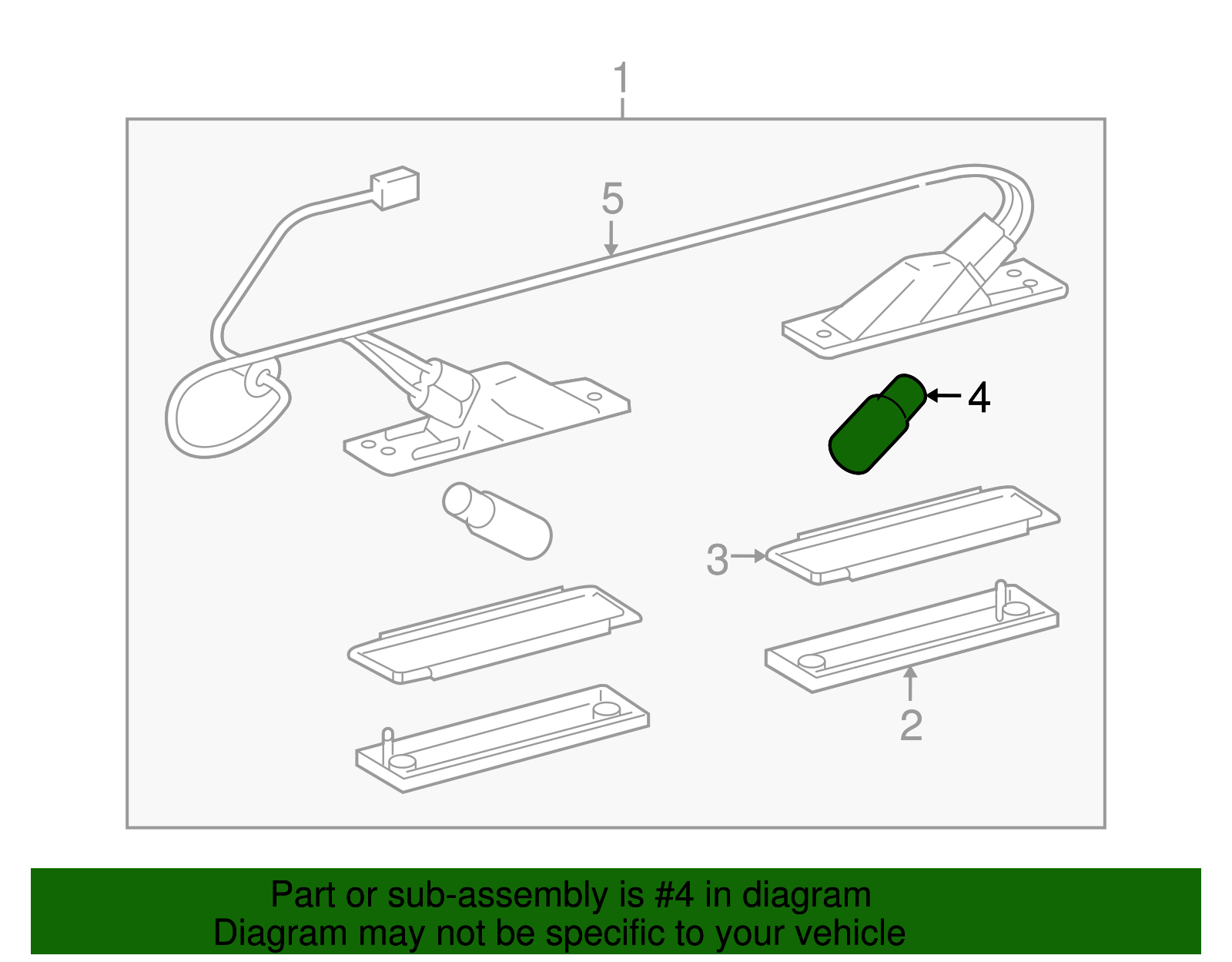 1
5
4
3
2

Part or sub-assembly is #4 in diagram
Diagram may not be specific to your vehicle