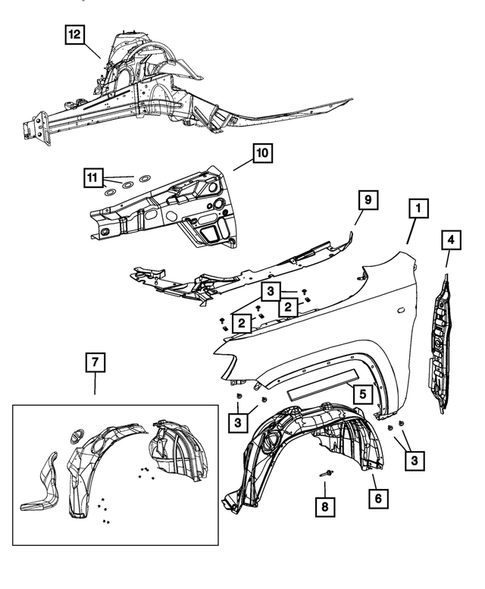 12
10
11
9
1
4
3
2
2
7
5
3
3
6
8