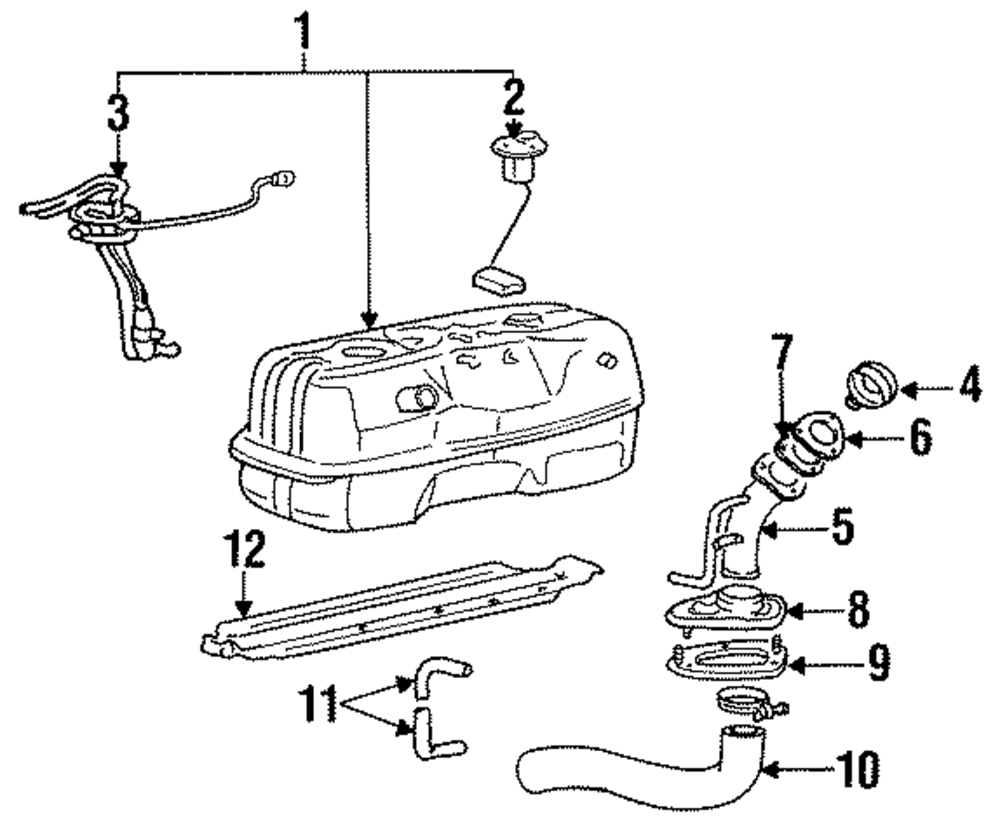 1
3
2
7
4
6
5
12
8
9
11
10