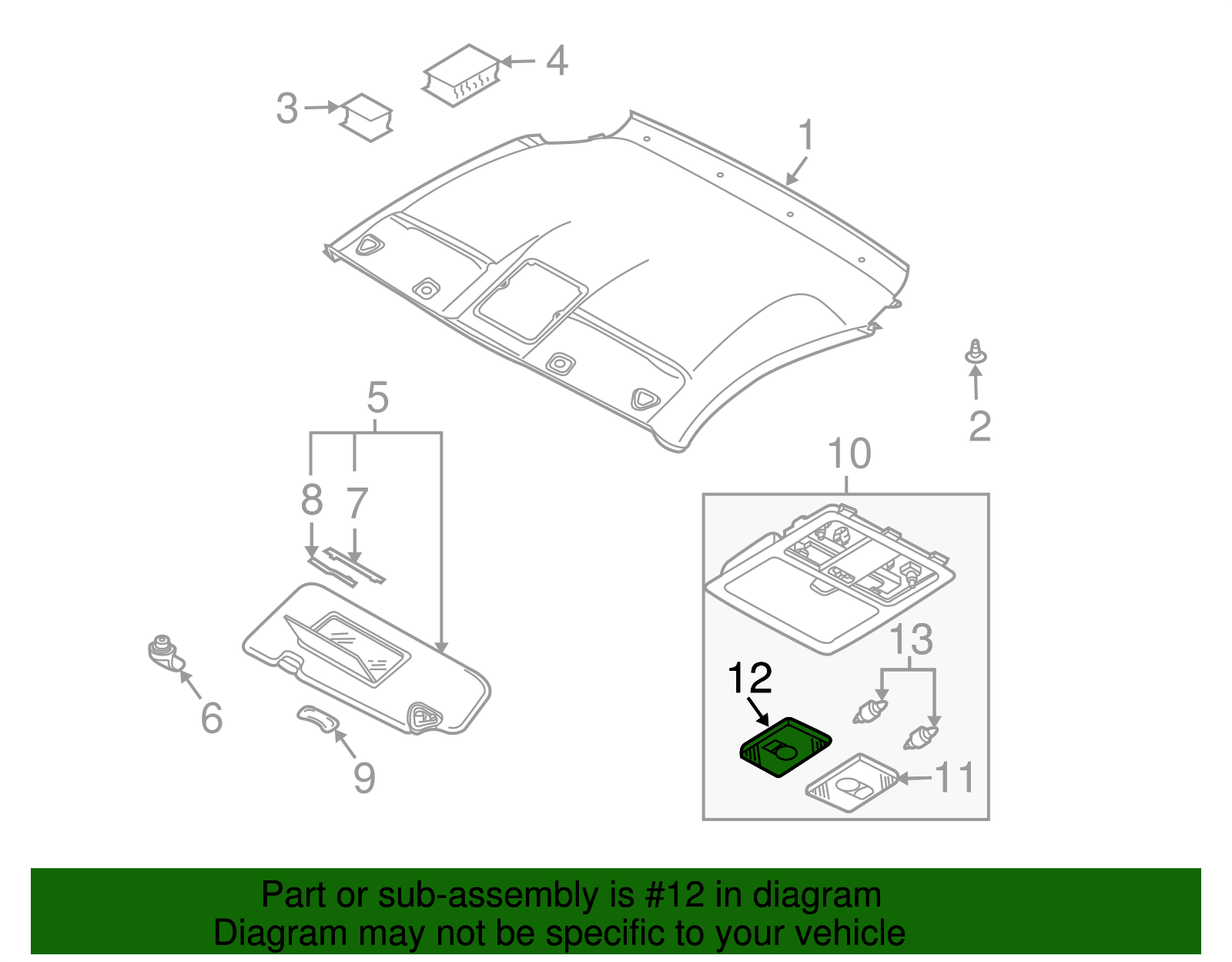 4
3
1
2
5
8
7
10
6
9
13
12
11

Part or sub-assembly is #12 in diagram
Diagram may not be specific to your vehicle