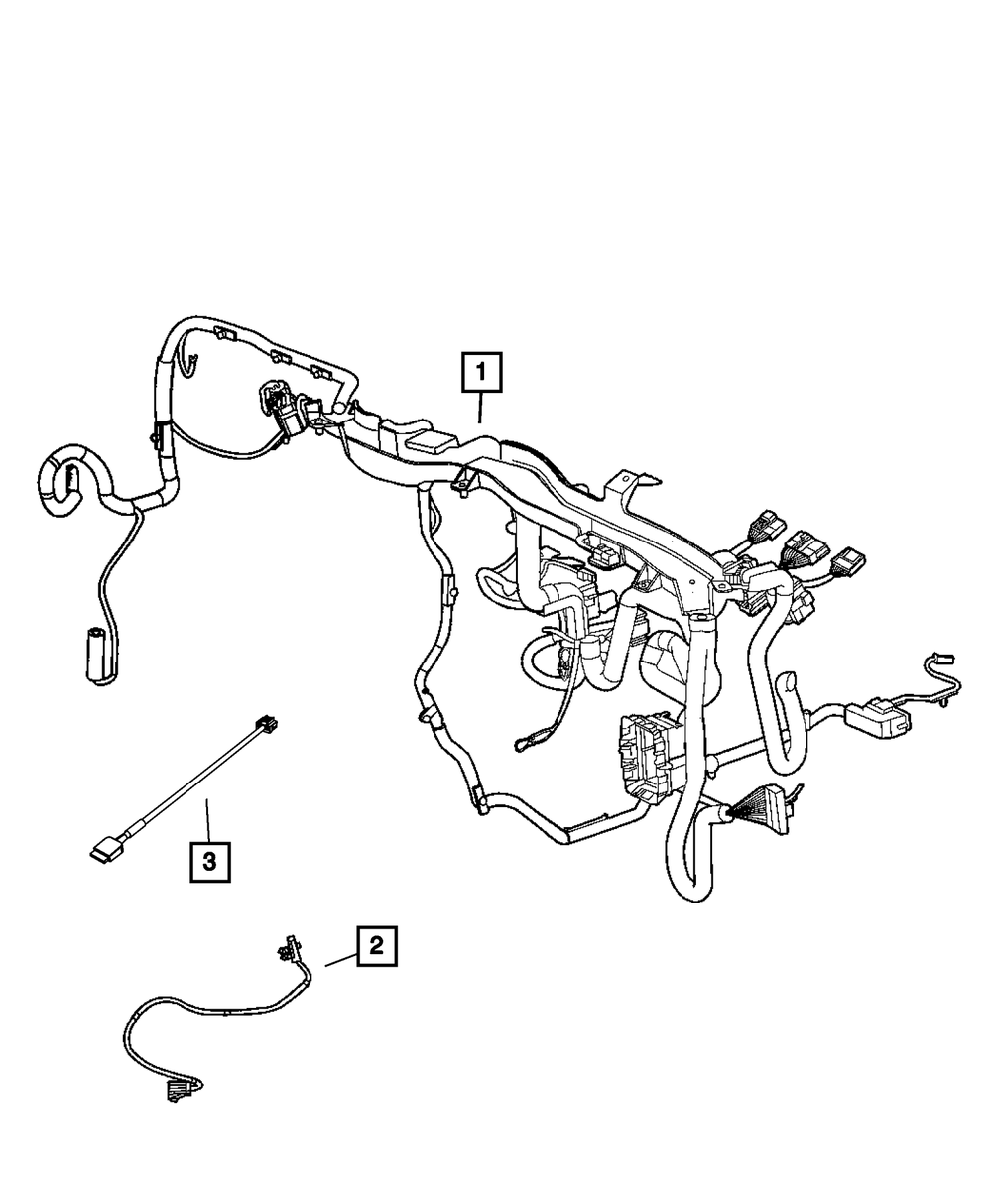 1

3

2