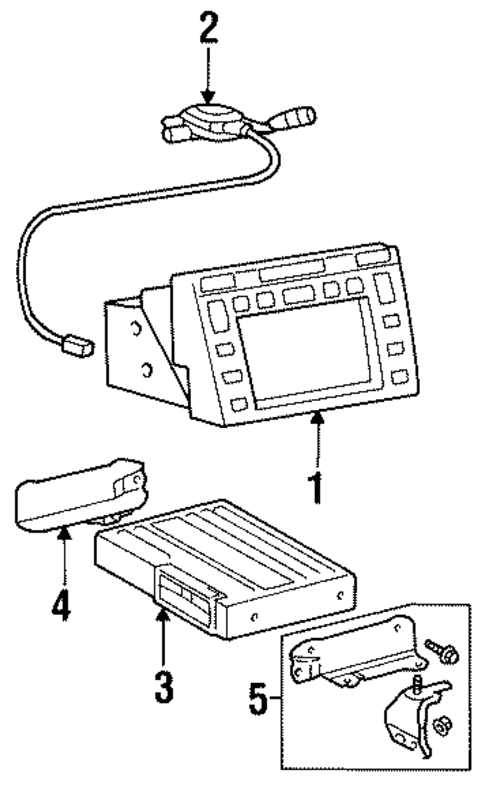 2
1
4
3
5