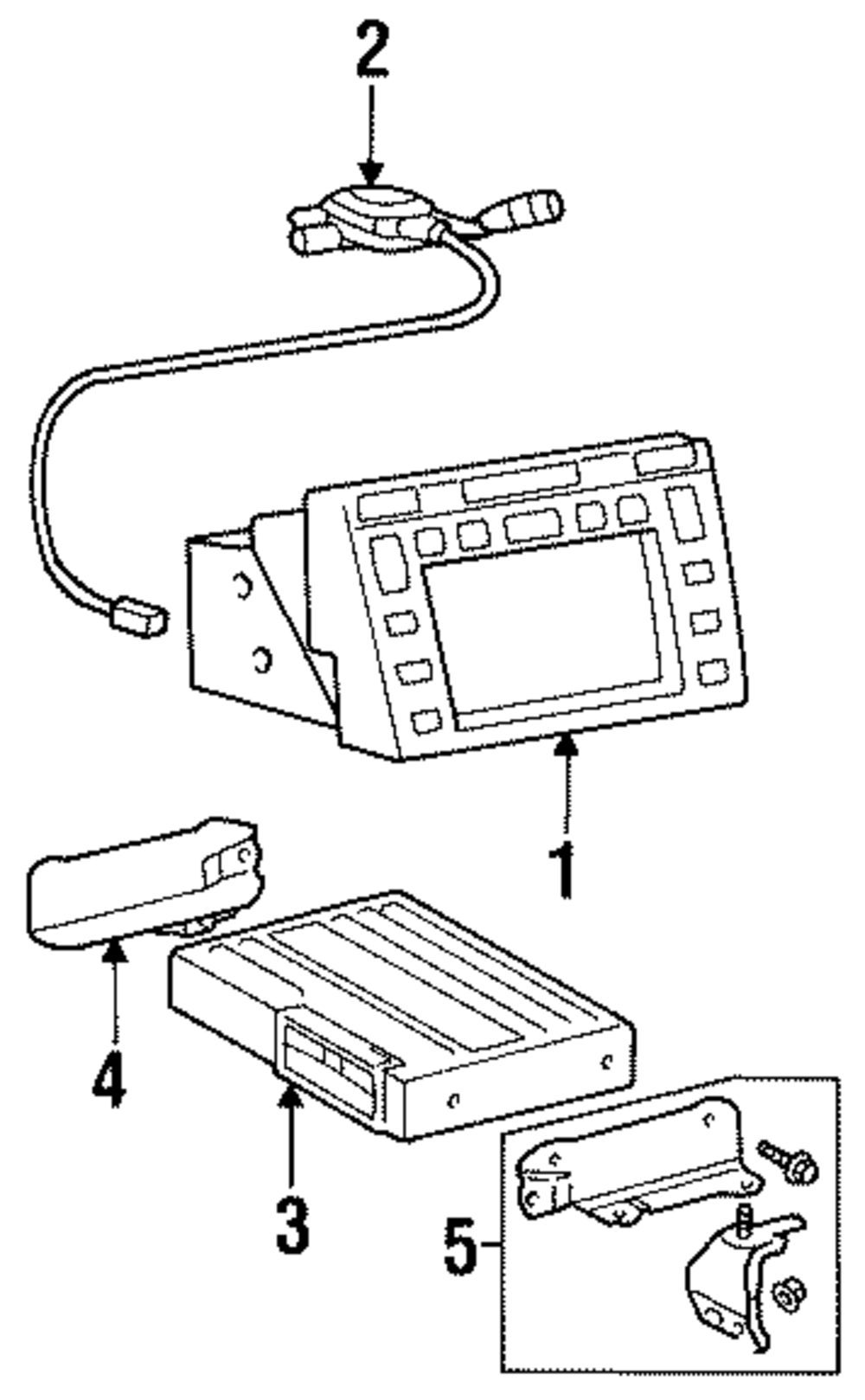 2

1

4

3

5