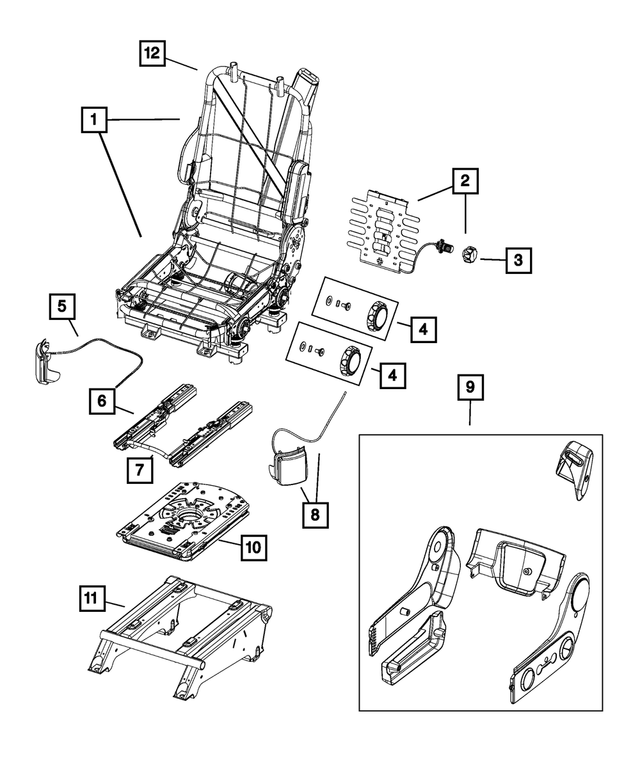 12
1
2
3
4
4
5
6
7
8
9
10
11