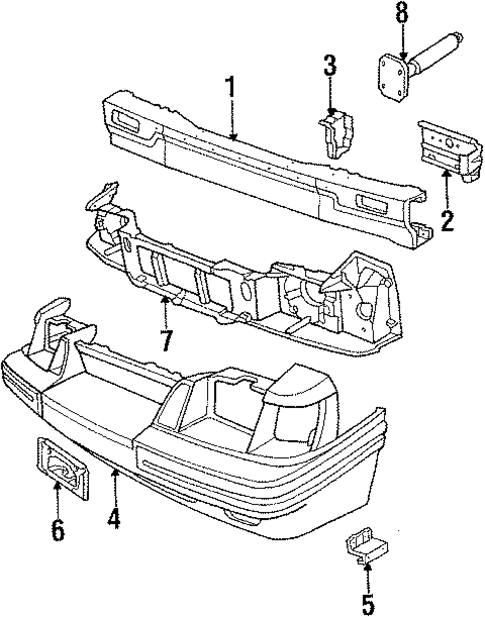 8
3
1
2
7
6
4
5