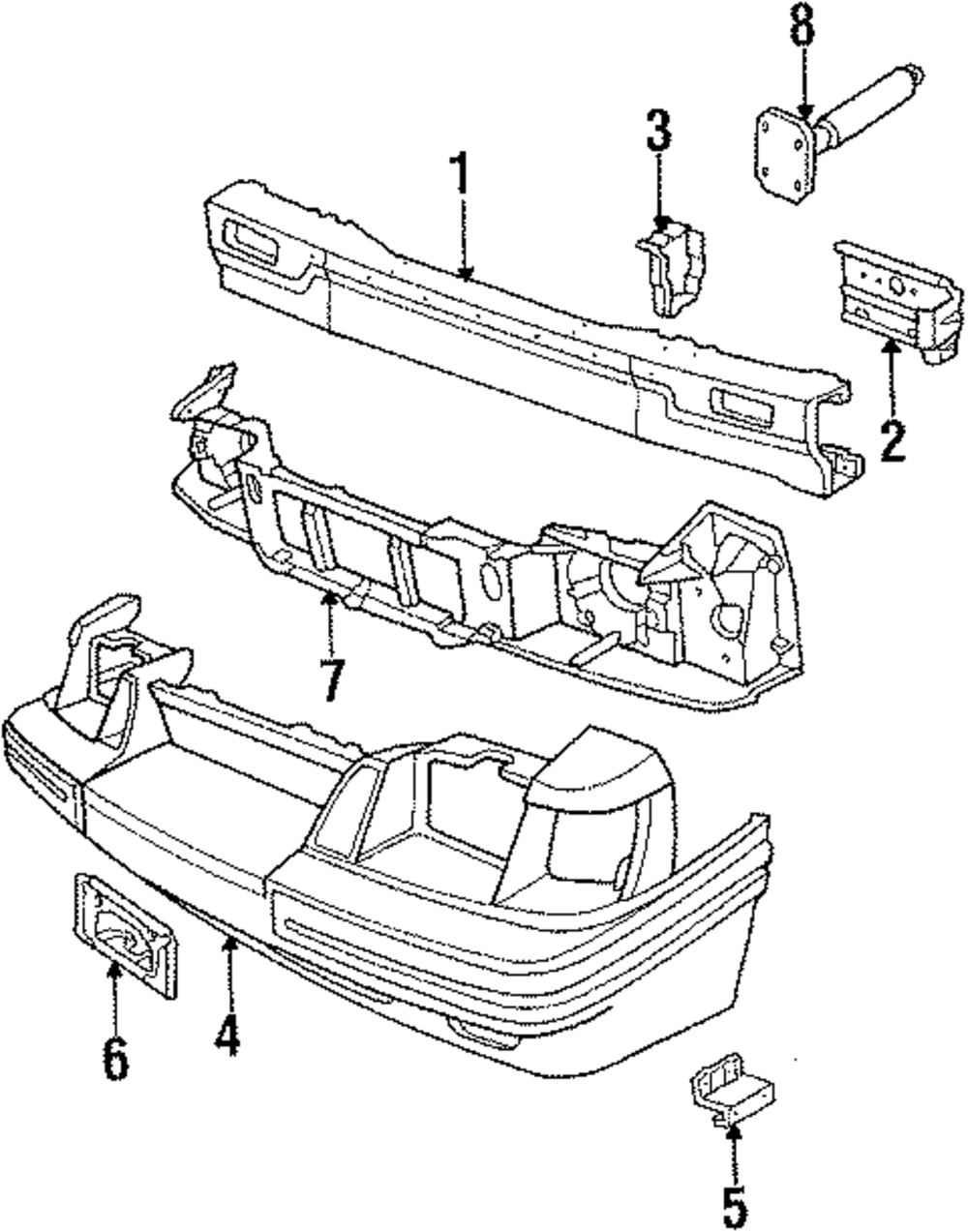 8
3
1
2
7
6
4
5