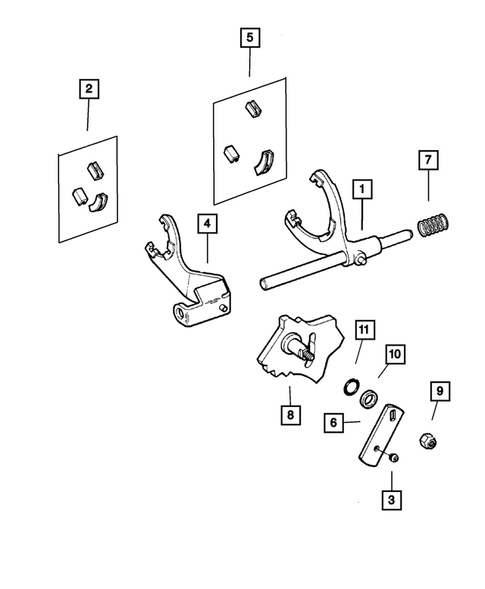 5
2
7
1
4
11
10
9
8
6
3