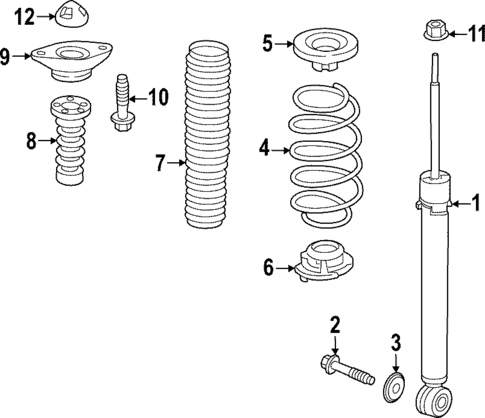 12
9
10
8
7
5
4
6
11
1
2
3