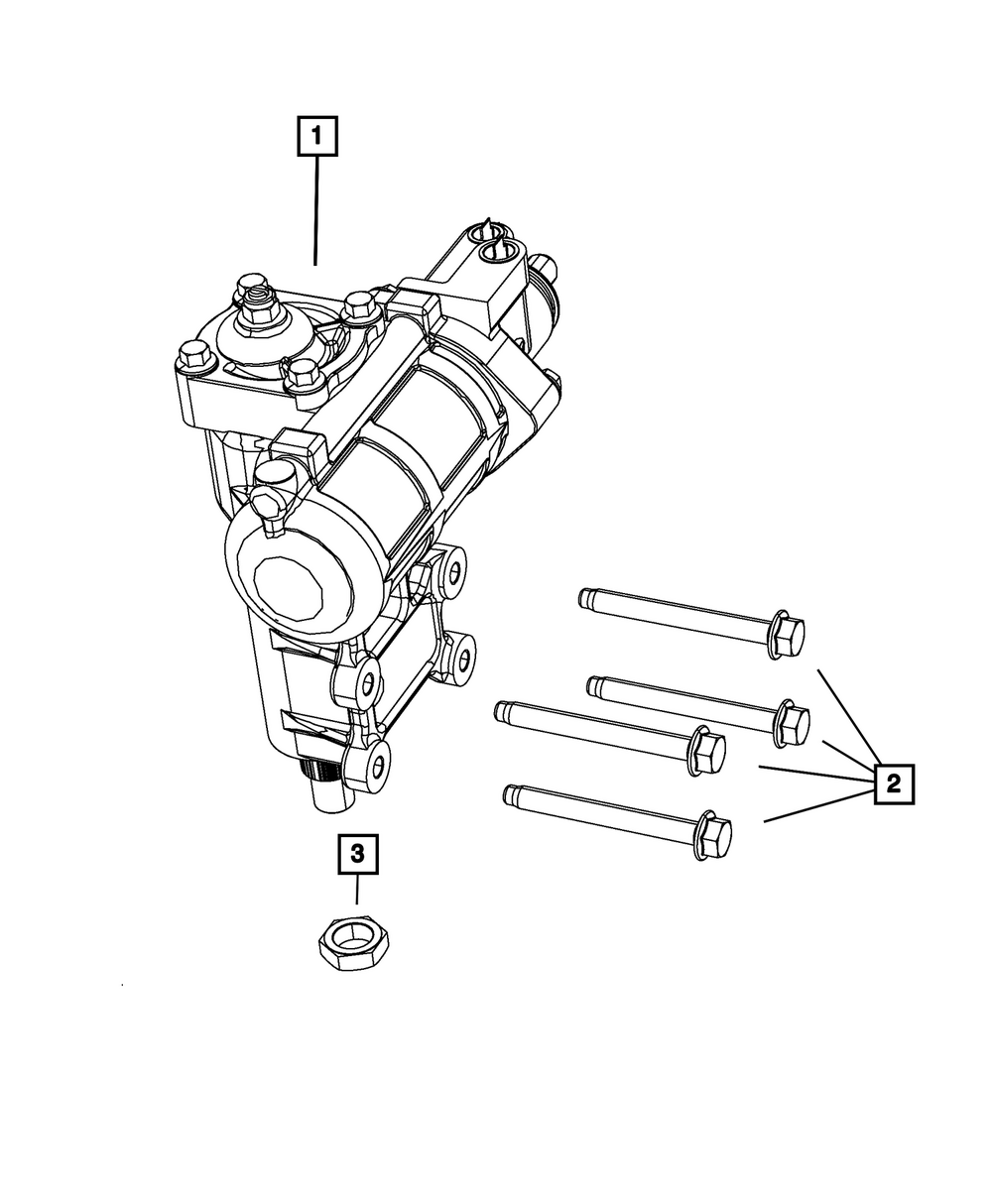 1
2
3