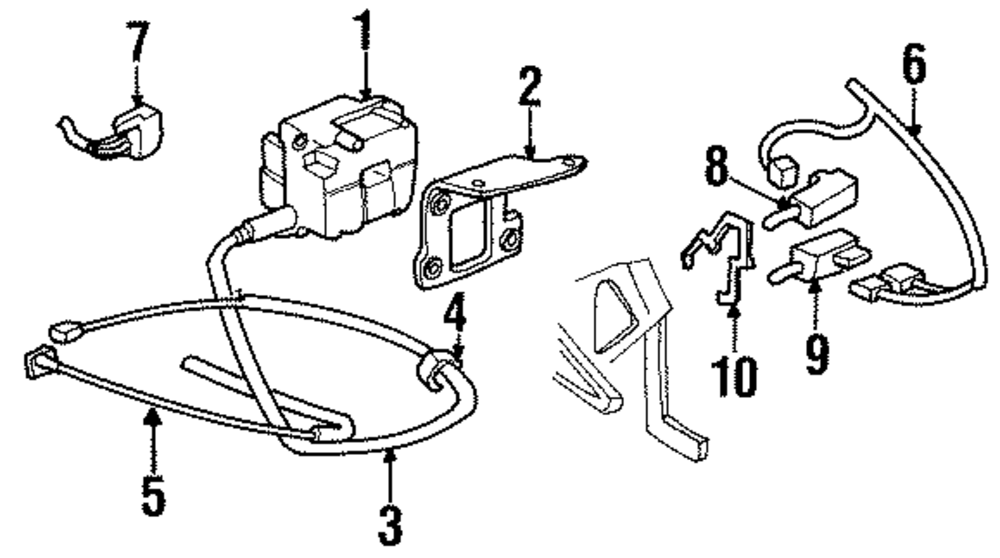 7
1
2
6
8
4
10
9
5
3