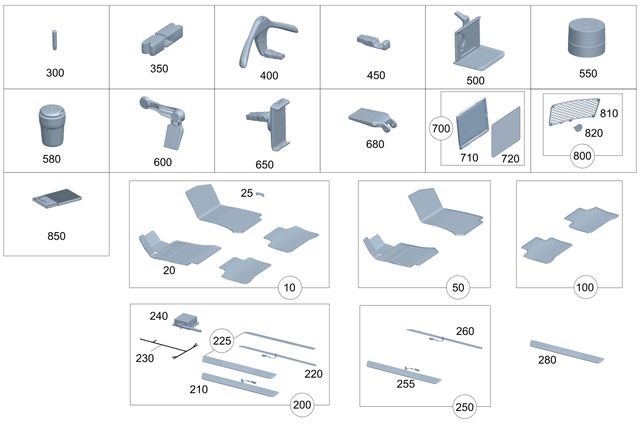 300
350
400
450
500
550
580
600
650
680
700
710
720
810
820
800
850
25
20
10
50
100
240
225
230
220
210
200
260
255
250
280