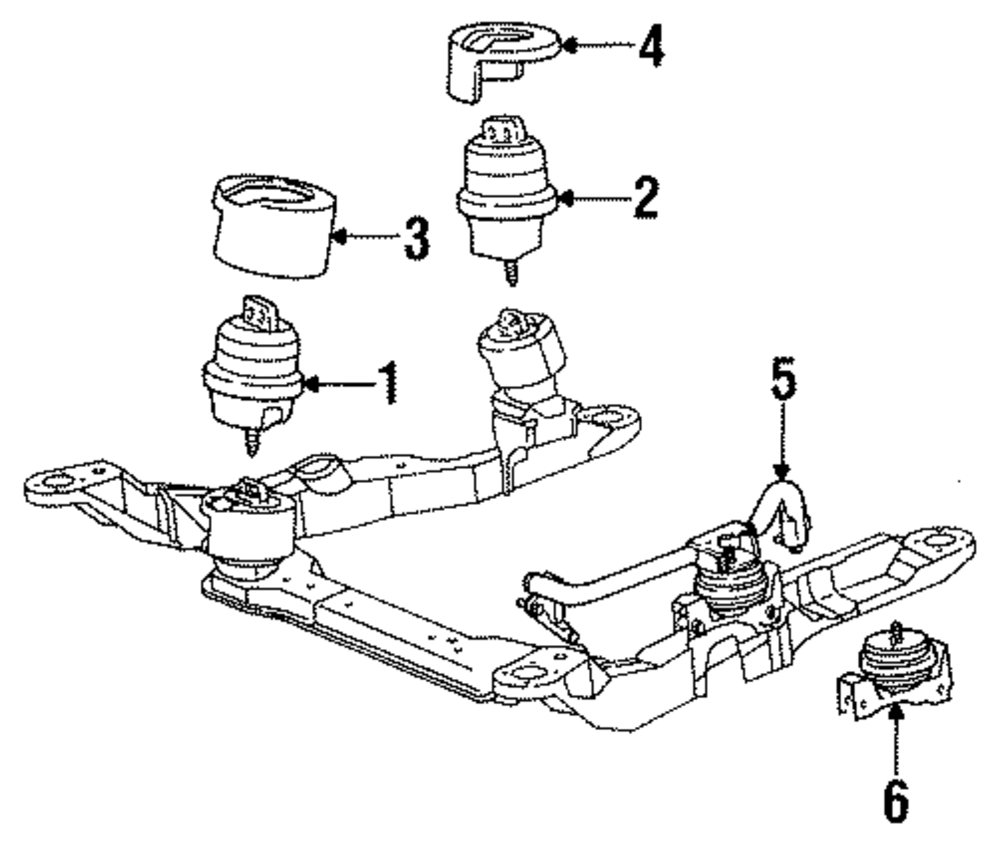 4
2
3
1
5
6