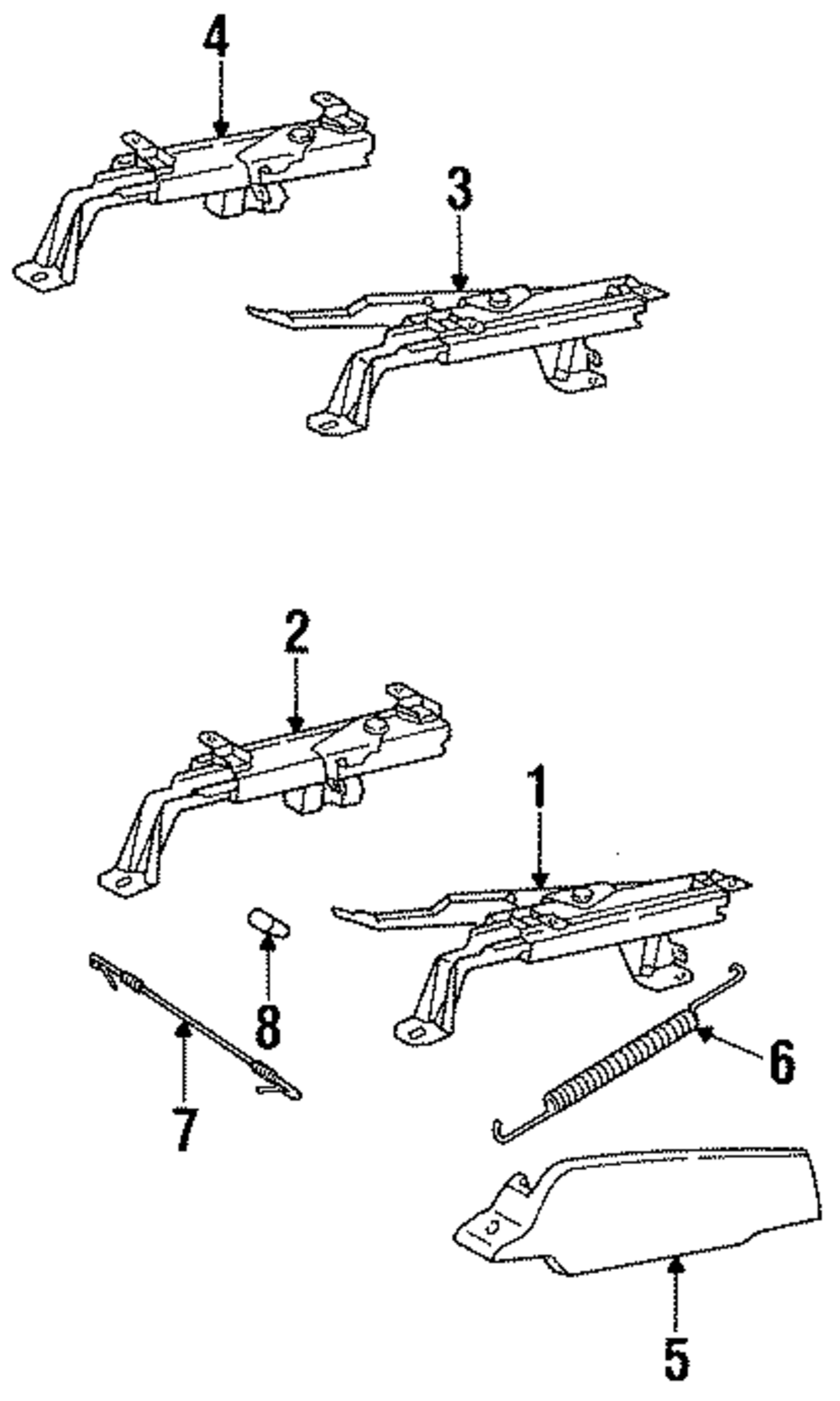 4
3
2
1
8
7
6
5