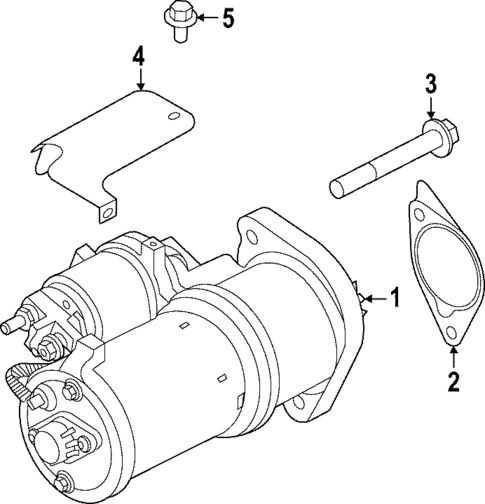 5
4
3
1
2