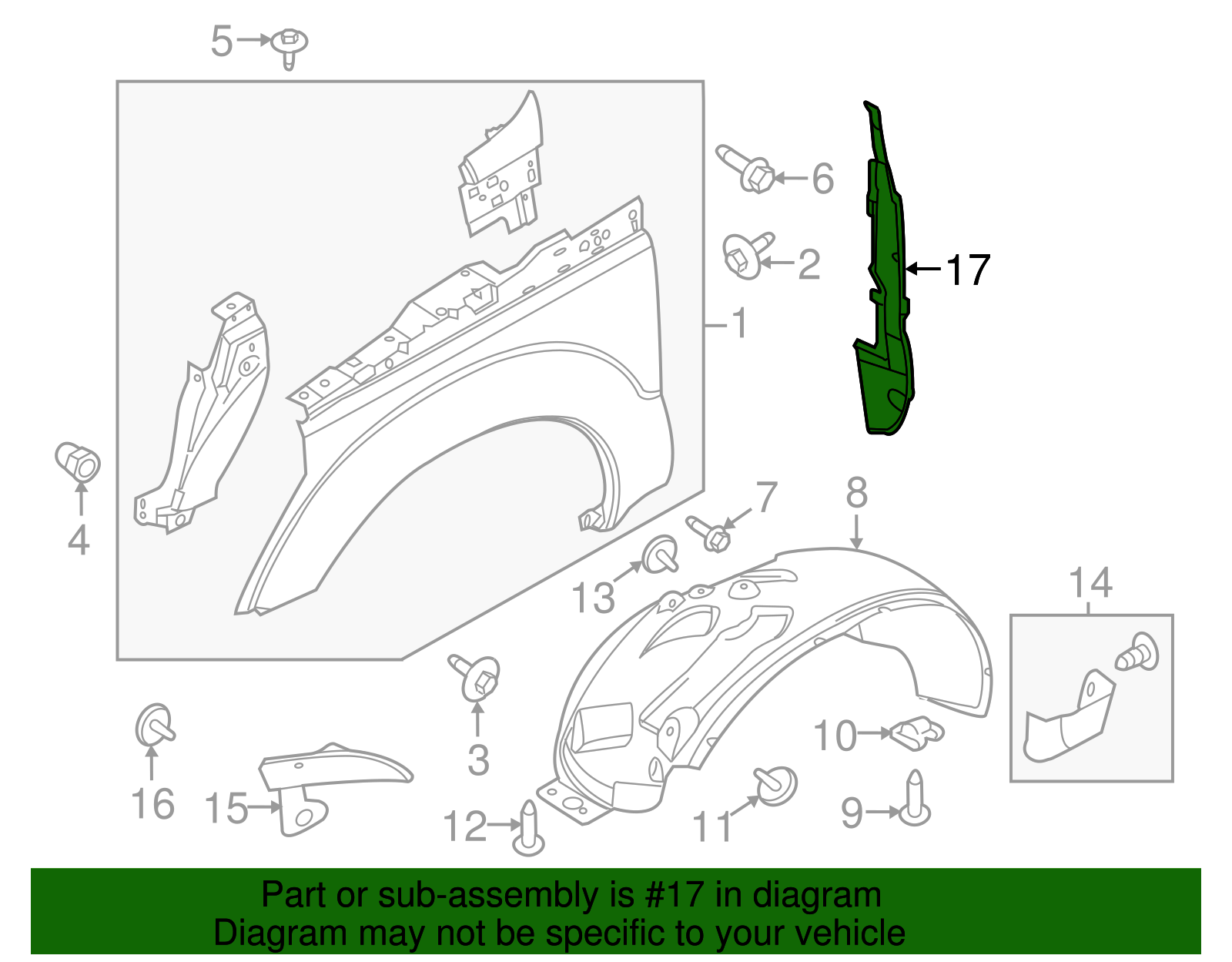 5
6
2
17
1
4
7
8
13
14
3
10
16
15
12
11
9
Part or sub-assembly is #17 in diagram
Diagram may not be specific to your vehicle