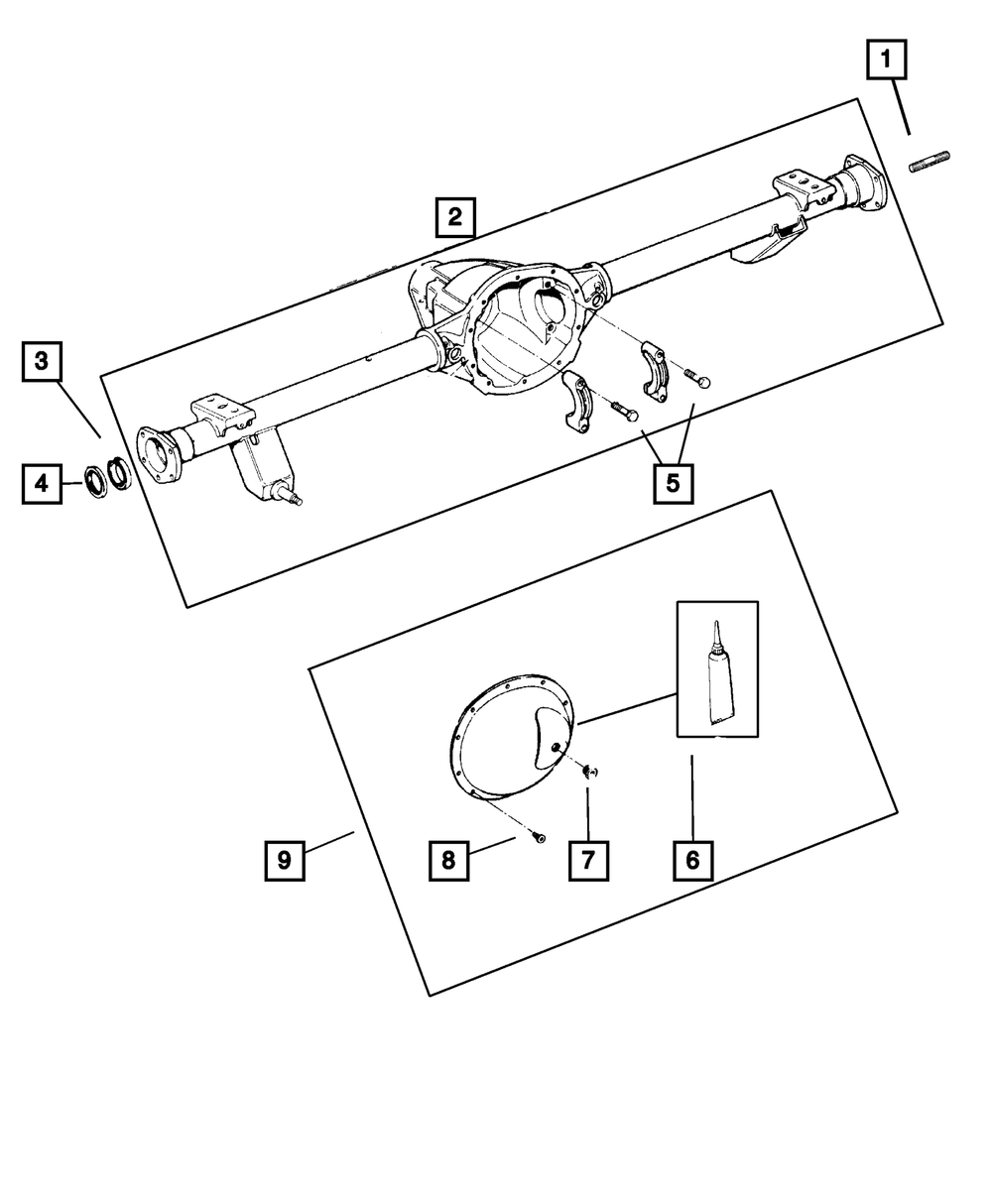 1
2
3
4
5
6
7
8
9