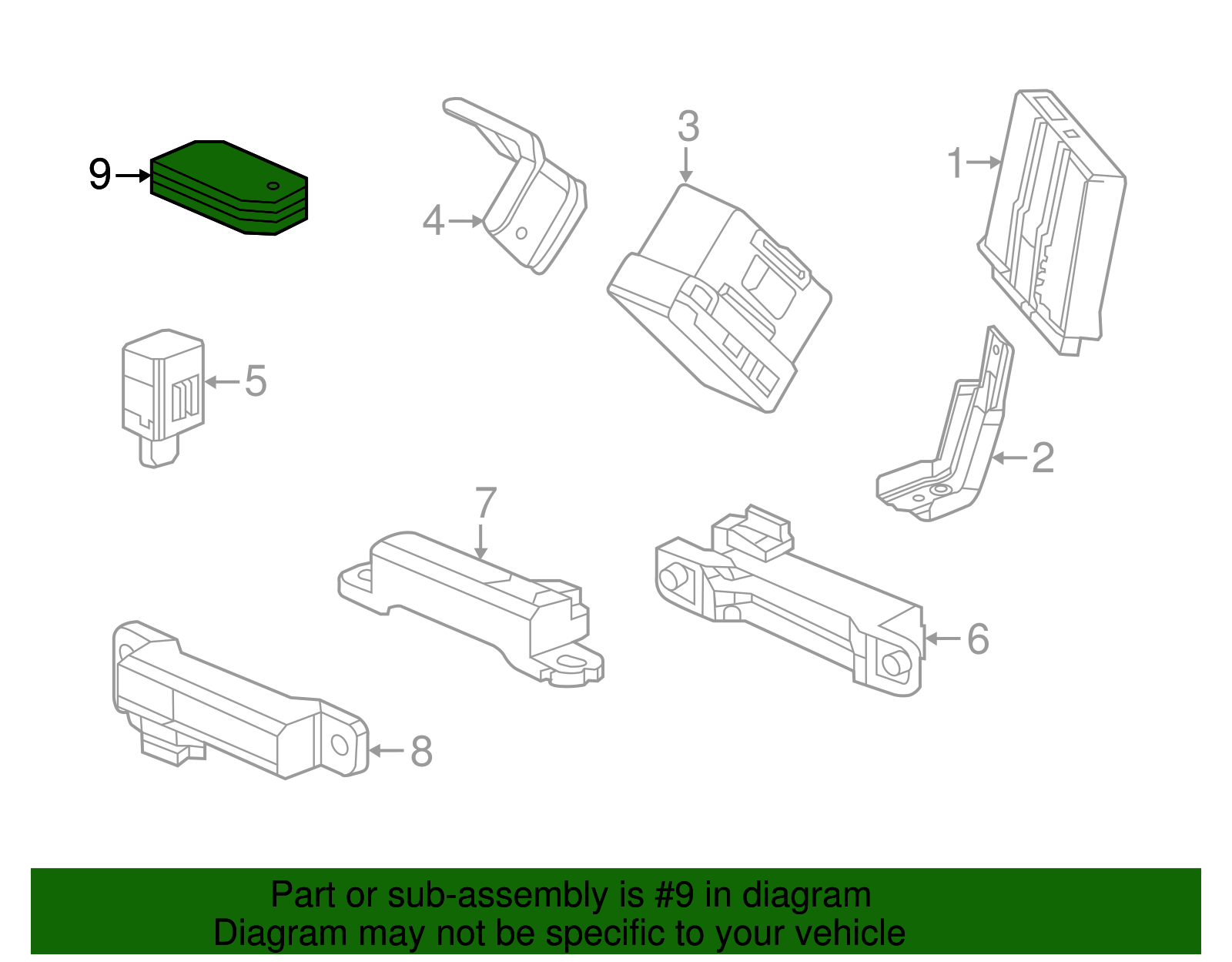 9
4
3
1
5
2
7
6
8

Part or sub-assembly is #9 in diagram
Diagram may not be specific to your vehicle