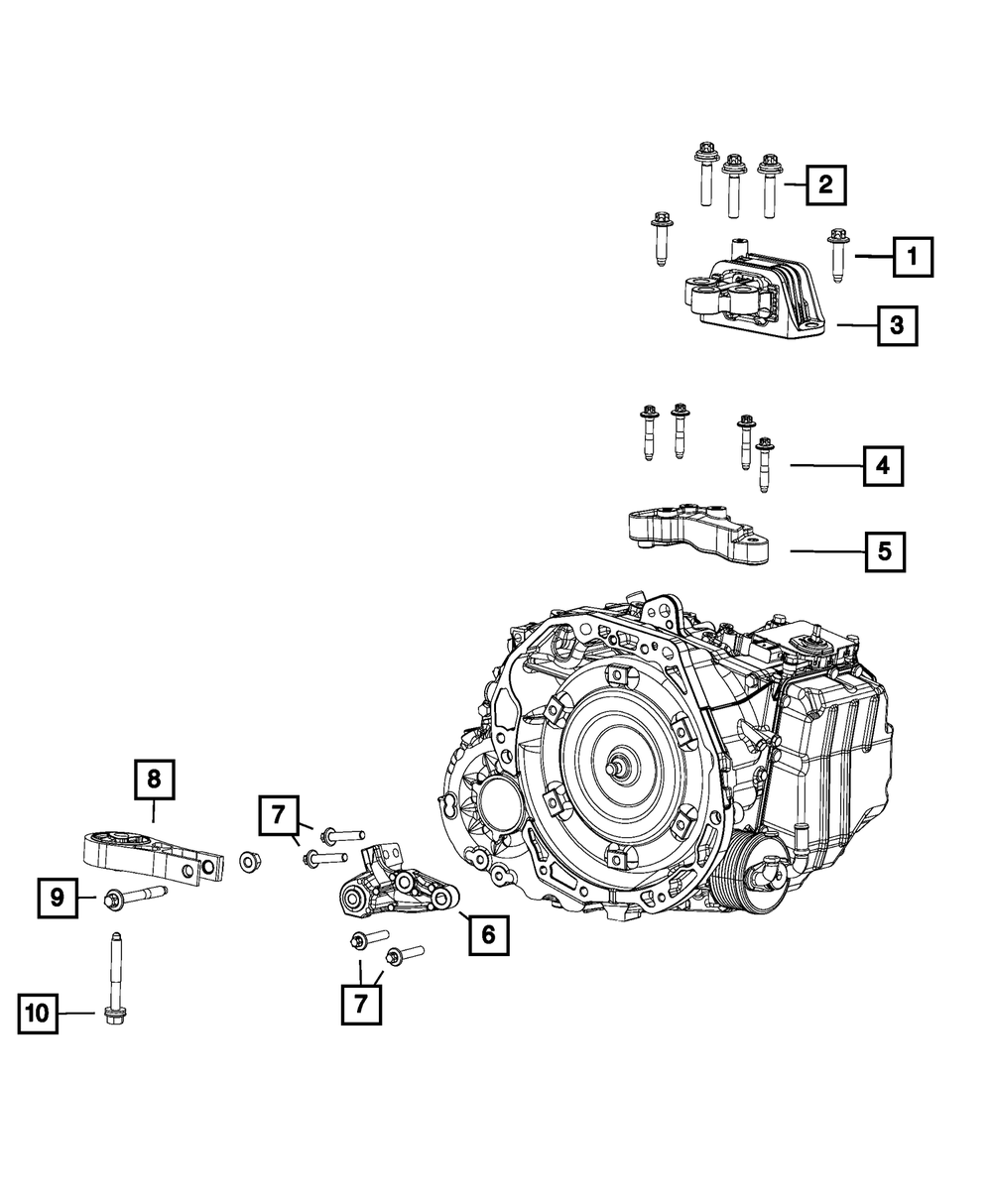 2
1
3
4
5
8
7
9
6
7
10