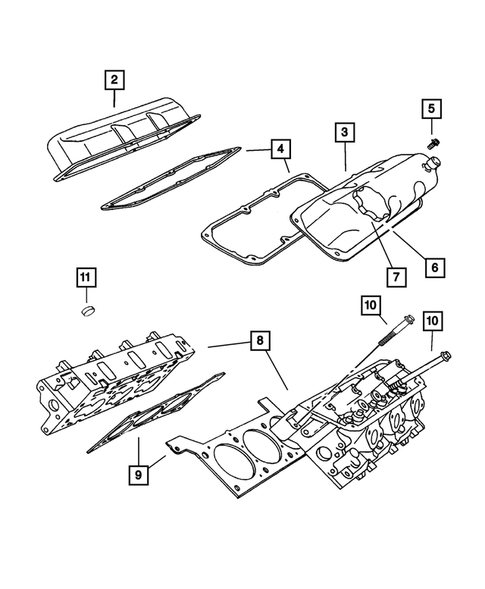 2
5
3
4
6
7
11
10
10
8
9