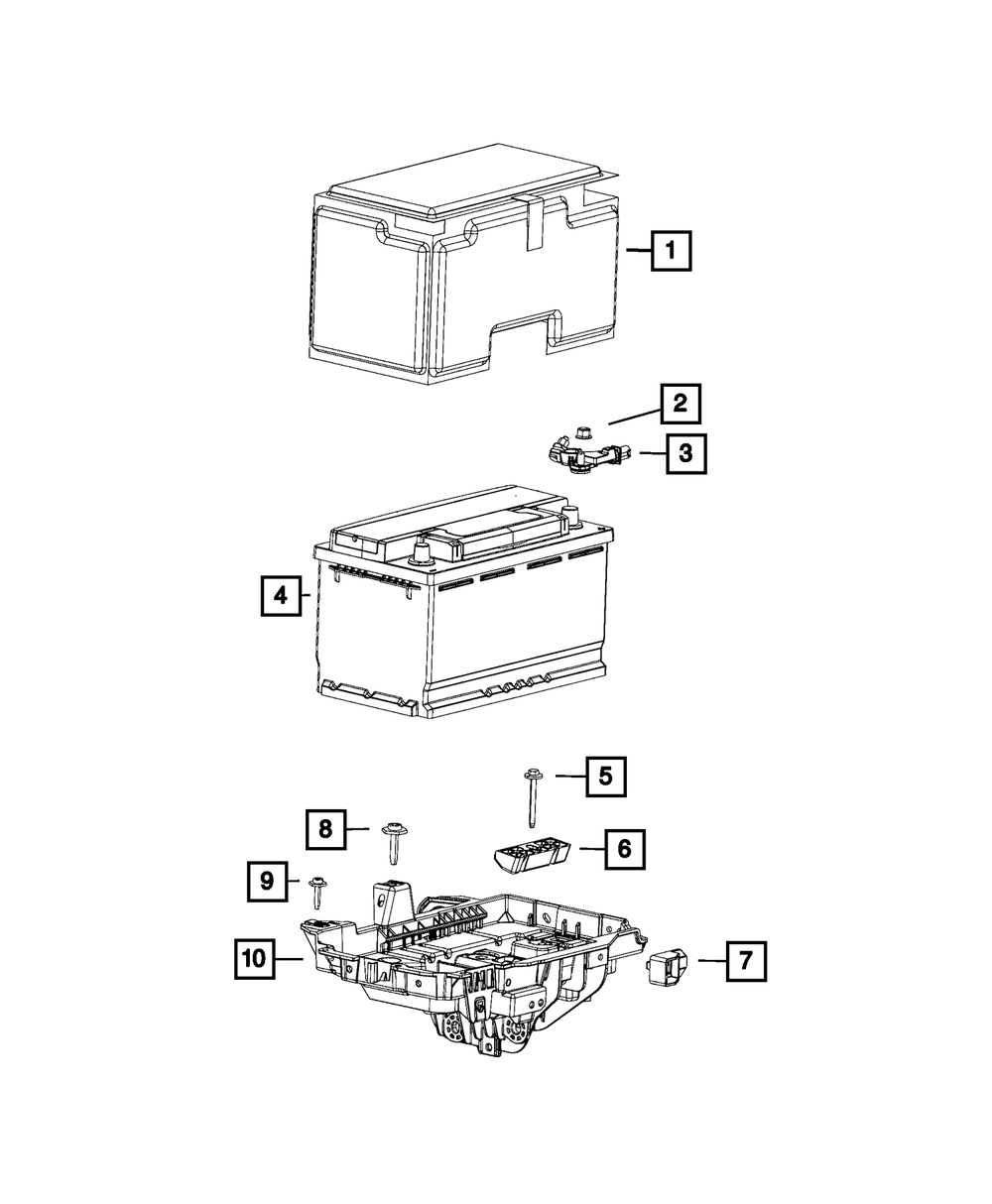 1
2
3
4
5
8
6
9
10
7