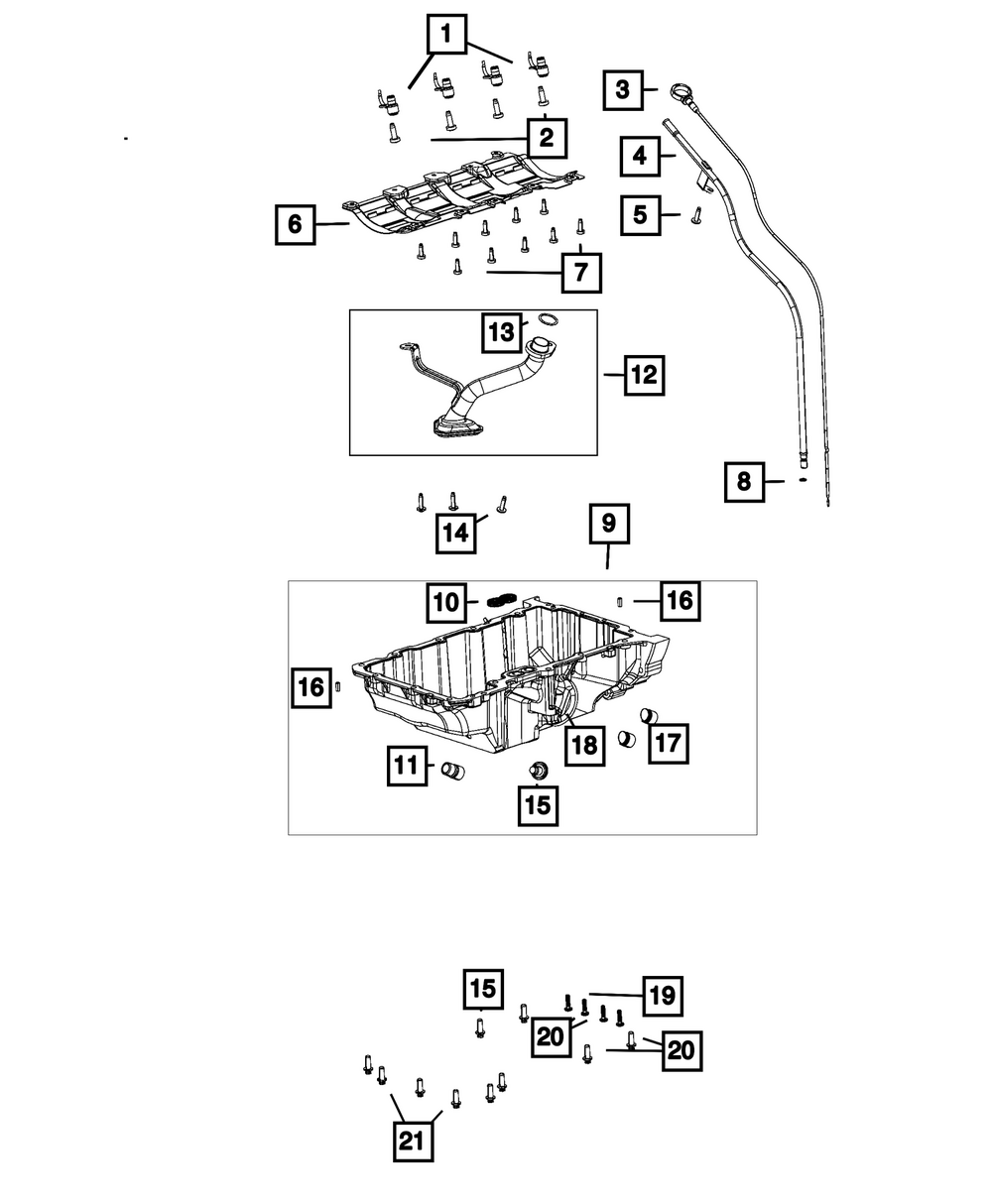 1
3
2
4
5
6
7
13
12
8
14
9
10
16
16
18
17
11
15
15
19
20
20
21