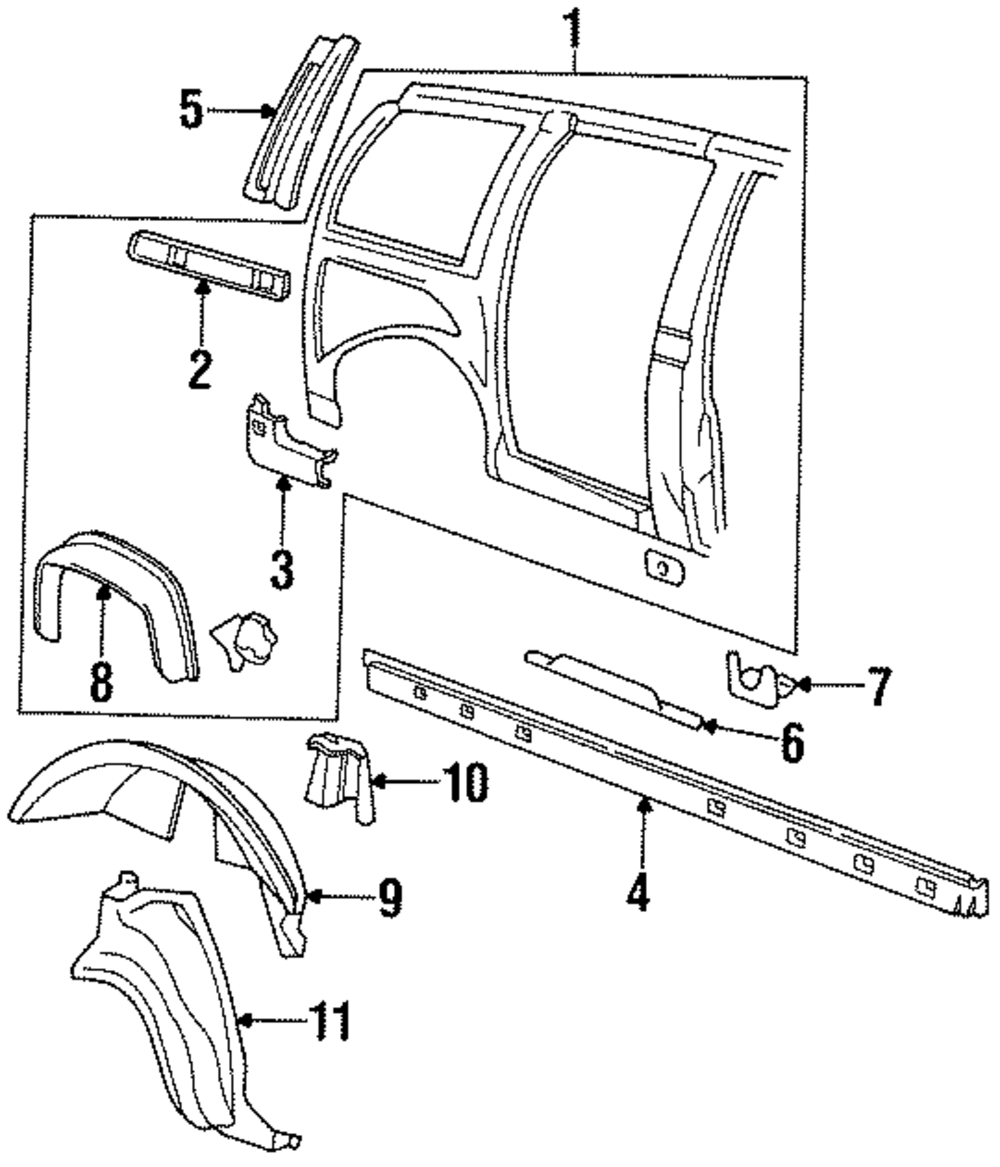 1
5
2
3
8
7
6
10
4
9
11