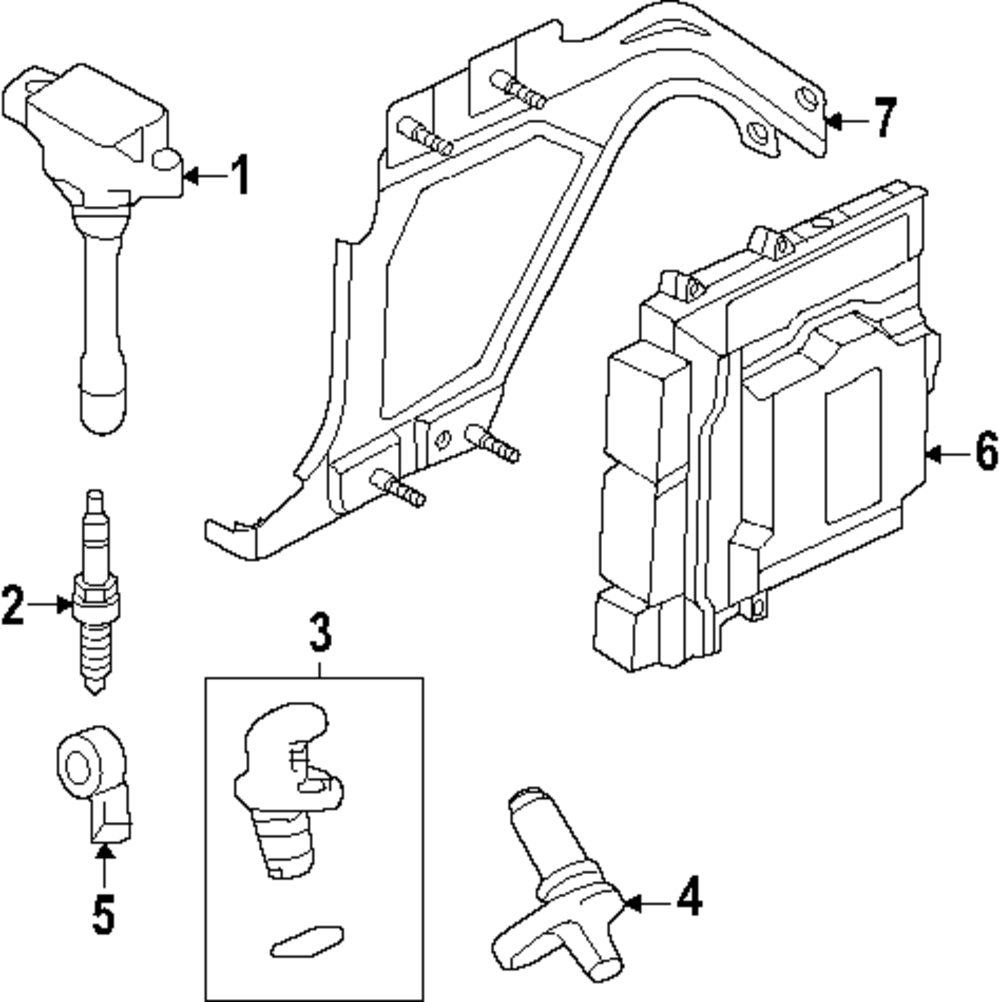 1
7
6
2
3
5
4