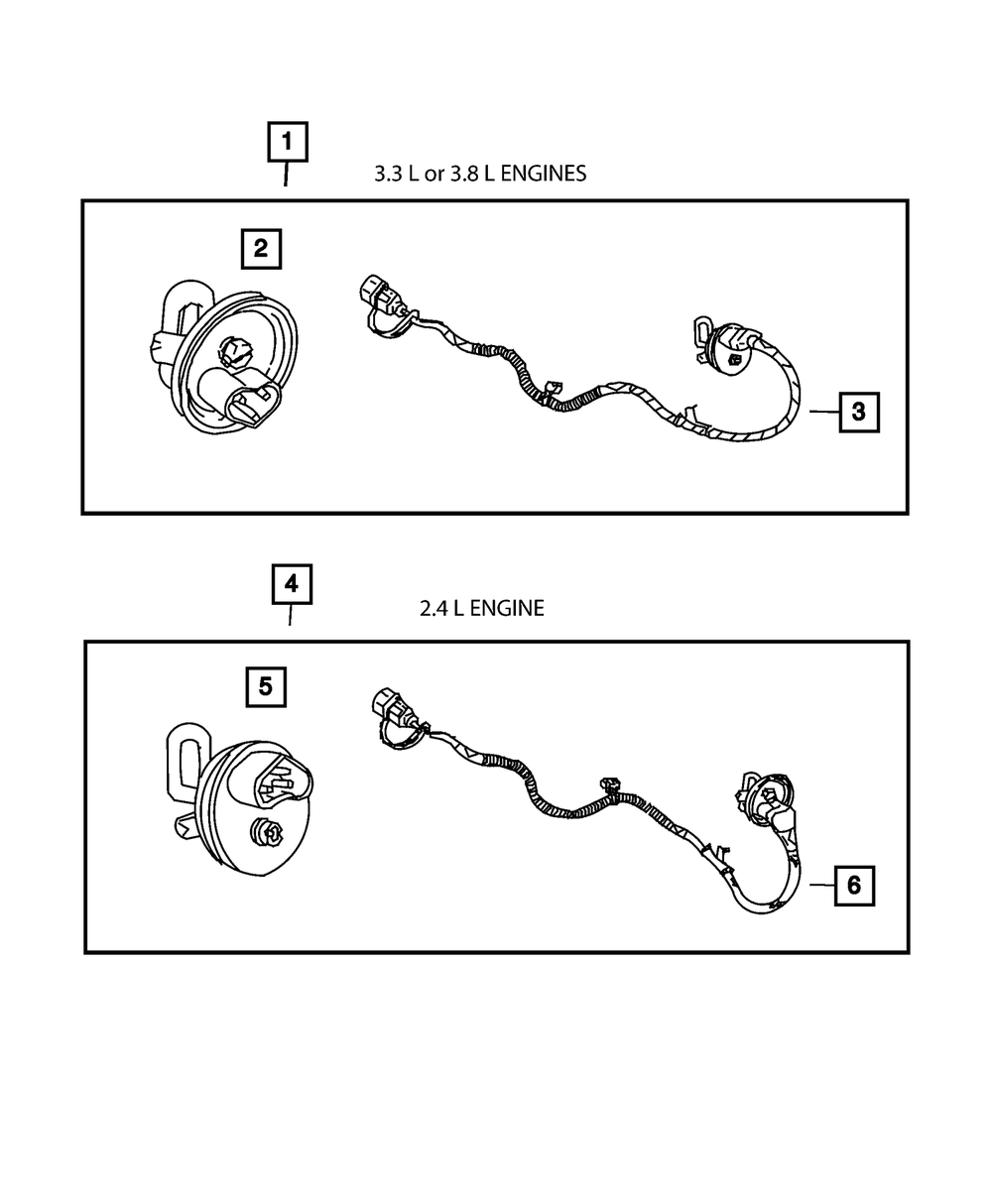 1
3.3 L or 3.8 L ENGINES
2
3
4
2.4 L ENGINE
5
6