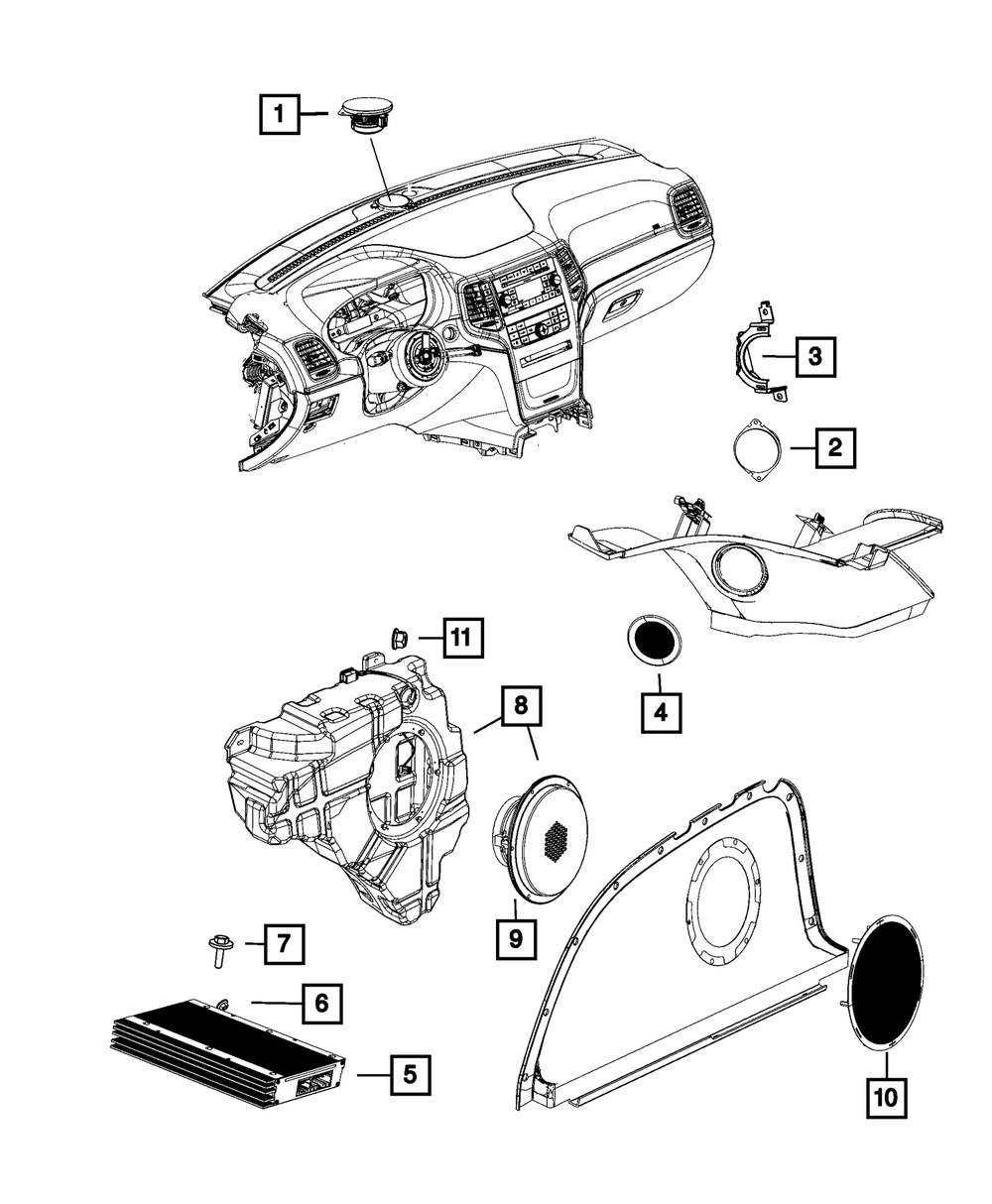 1
3
2
11
4
8
9
7
6
5
10