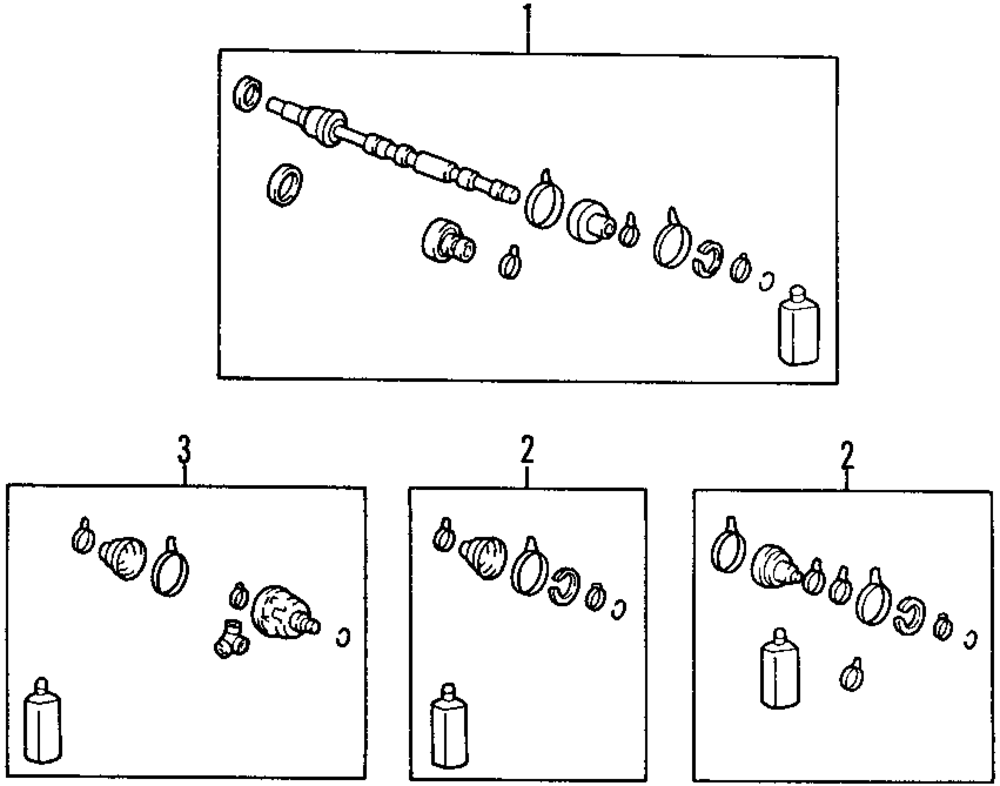 1

3

2

2