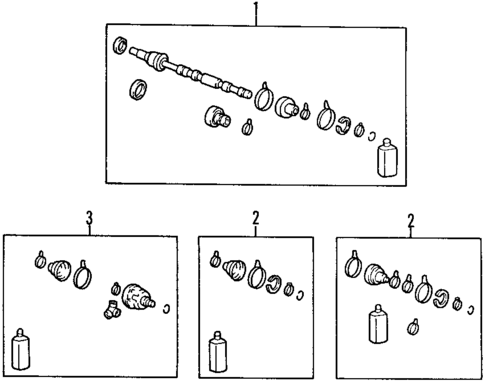 1

3

2

2