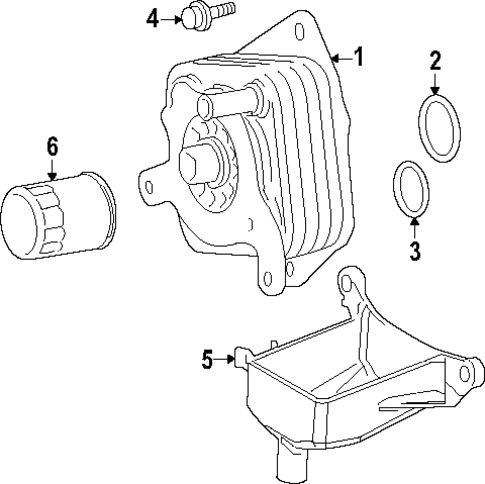 4
1
2
6
3
5