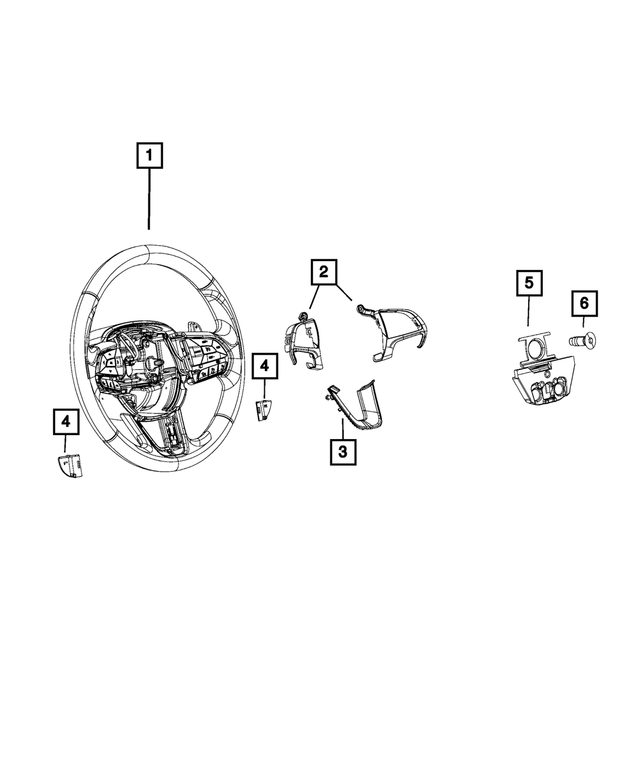 1
2
5
6
4
4
3