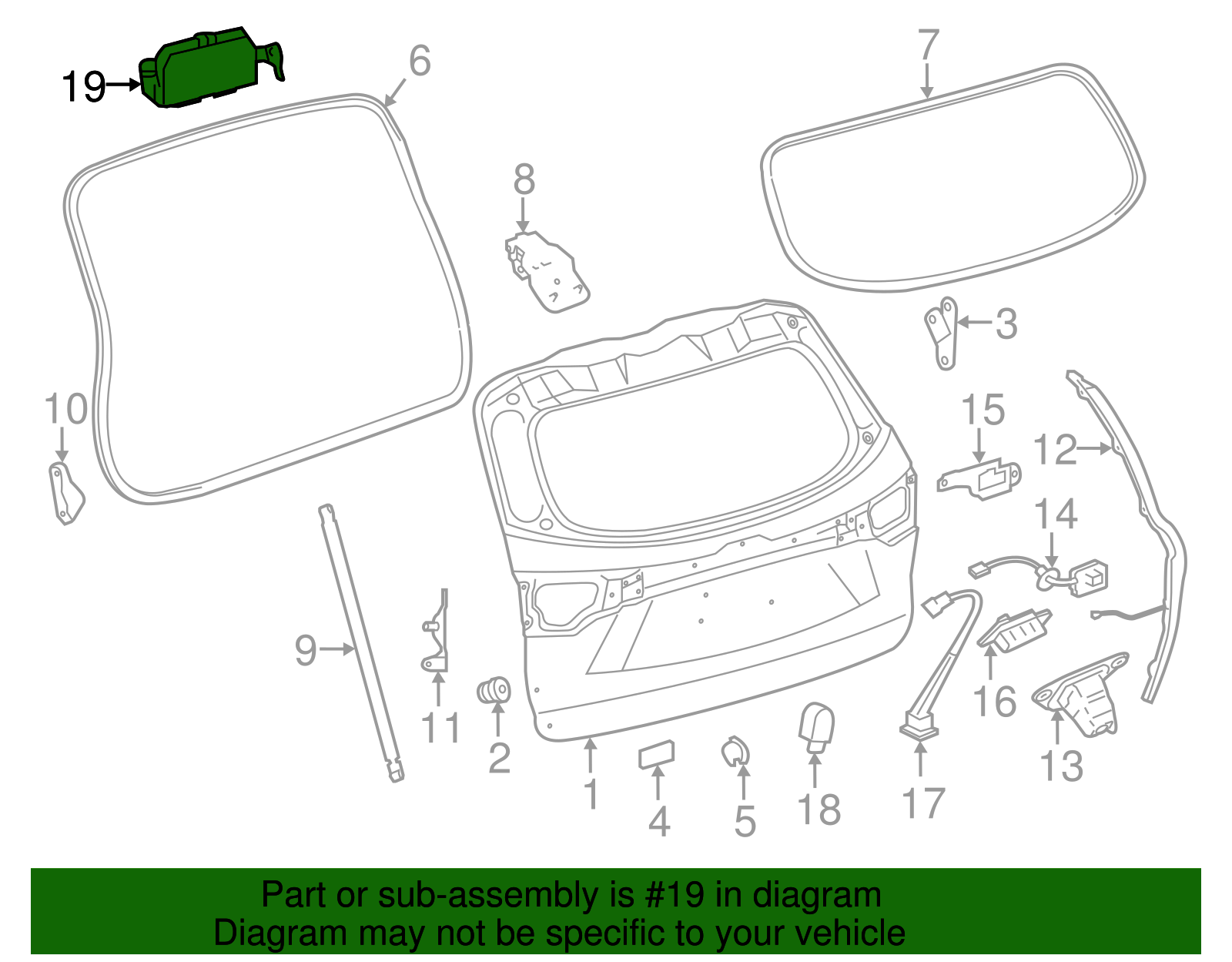 19
6
7
8
3
10
15
12
14
9
11
2
1
4
5
18
17
16
13

Part or sub-assembly is #19 in diagram
Diagram may not be specific to your vehicle