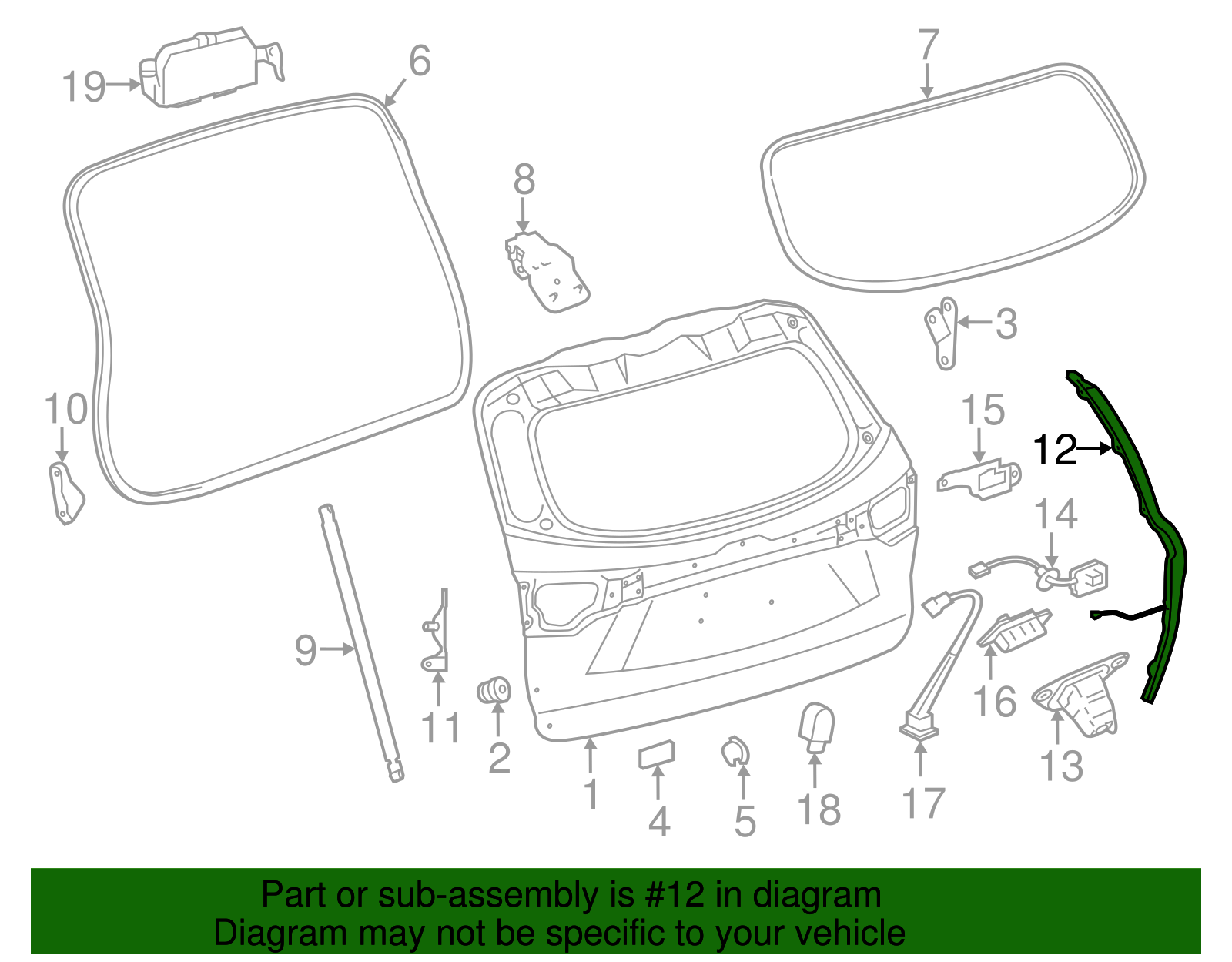 19
6
7
8
3
10
15
12
14
9
11
2
1
4
5
18
17
16
13

Part or sub-assembly is #12 in diagram
Diagram may not be specific to your vehicle