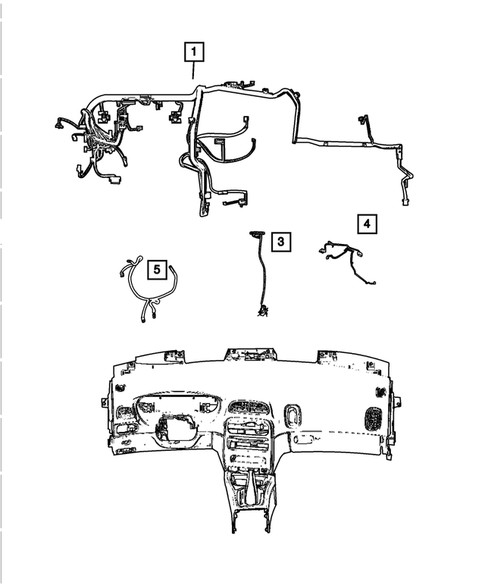 1

4

3

5