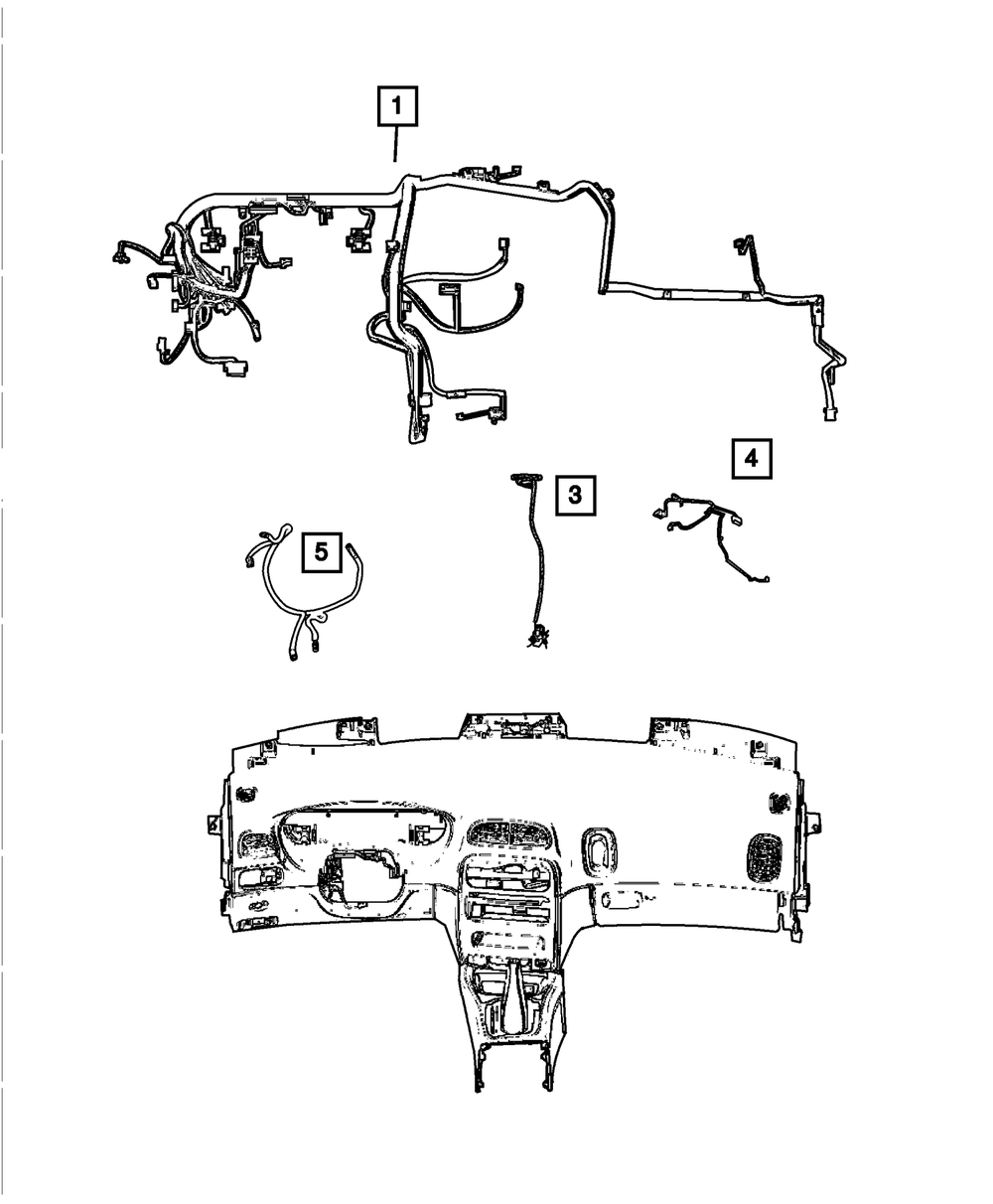 1

4

3

5