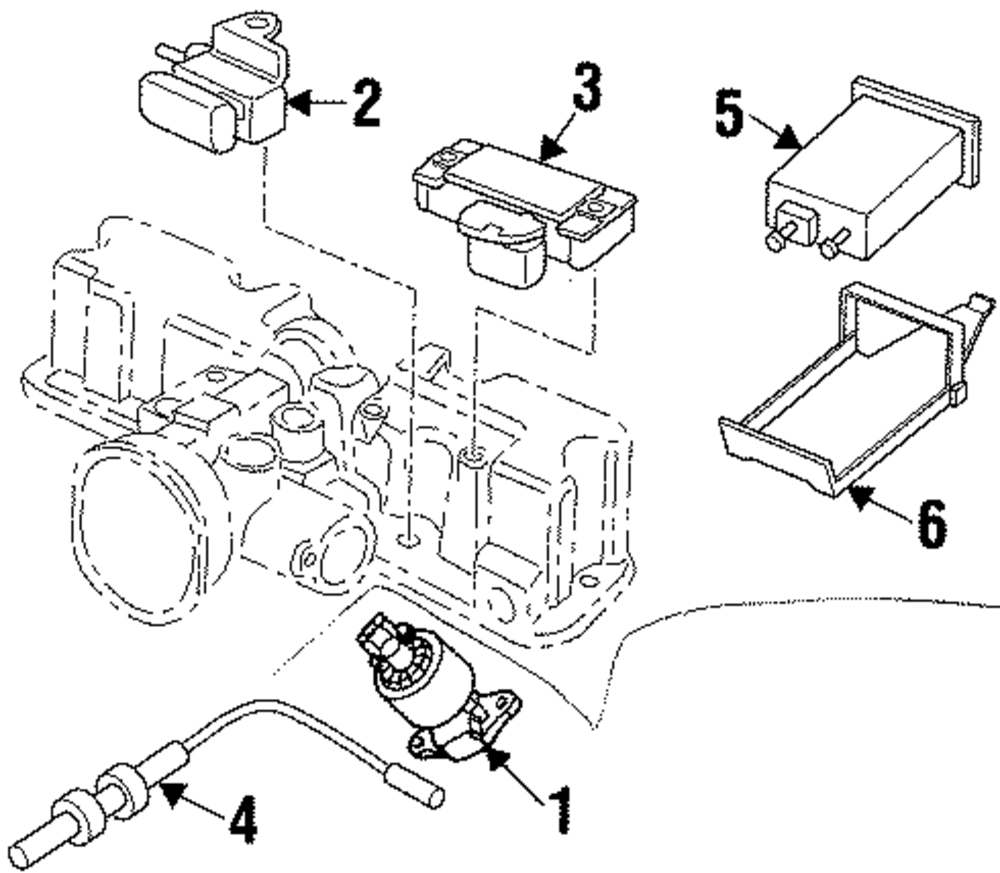 2
3
5
6
4
1