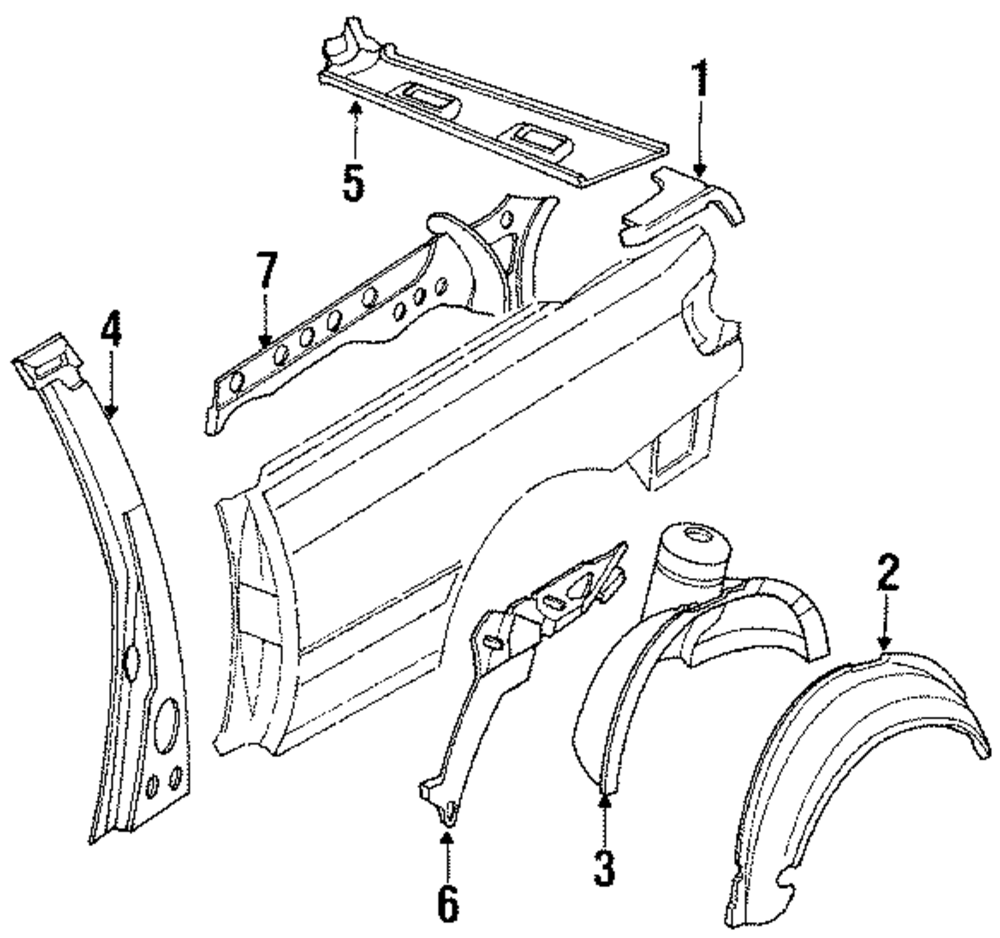 1
5
7
4
2
3
6