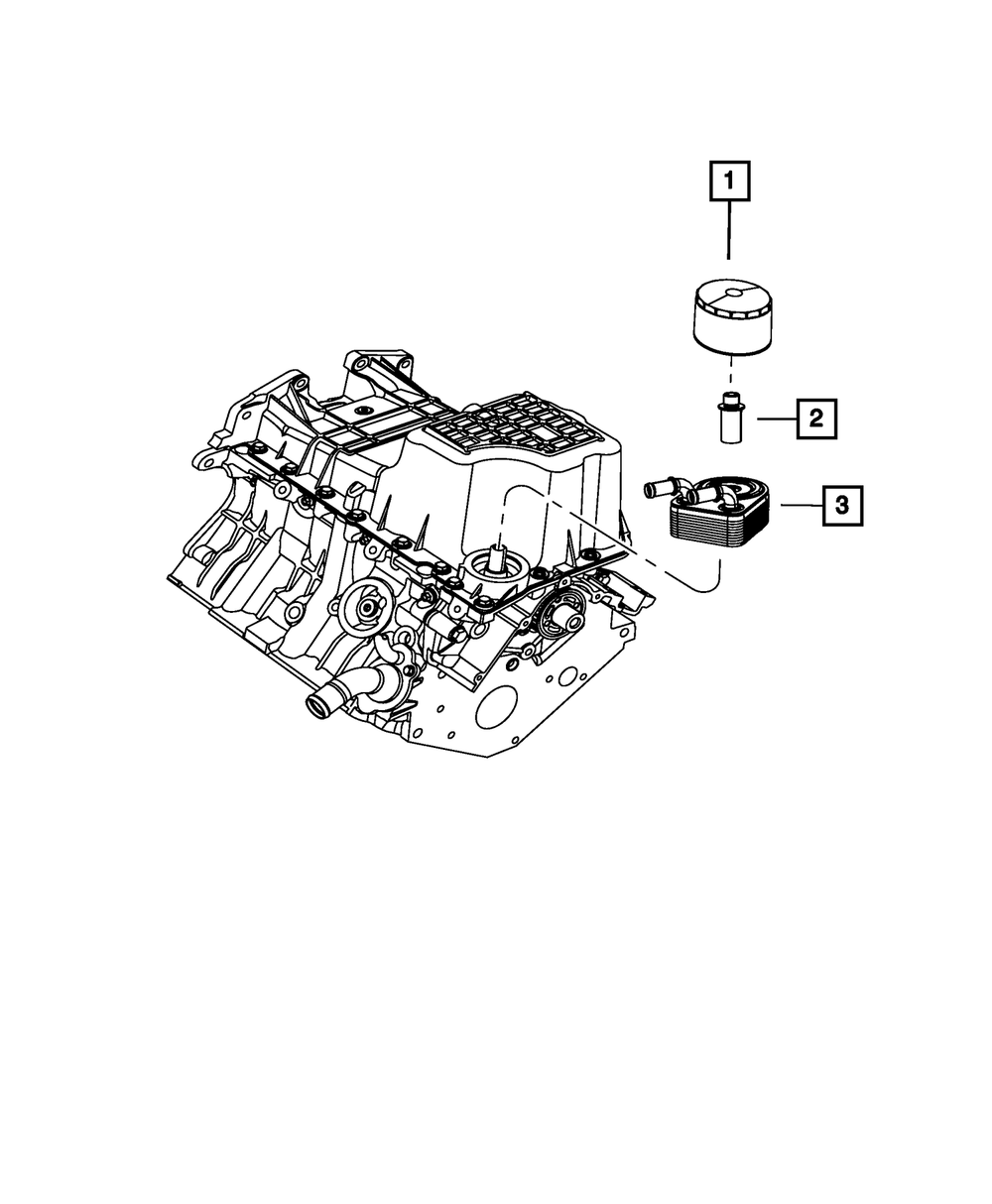 1
2
3