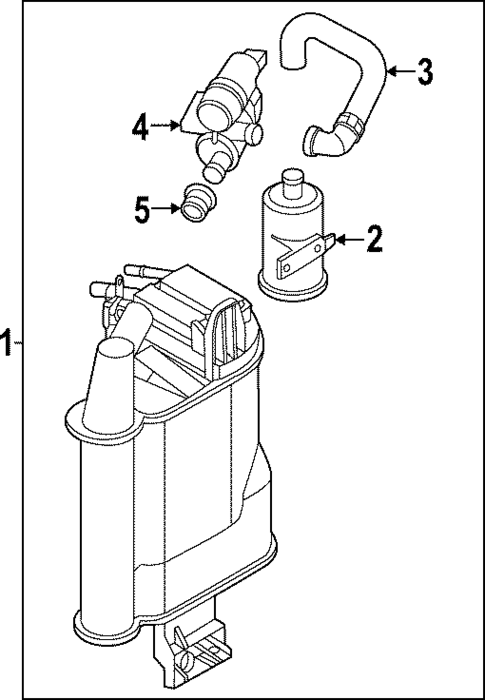 3
4
5
2
1