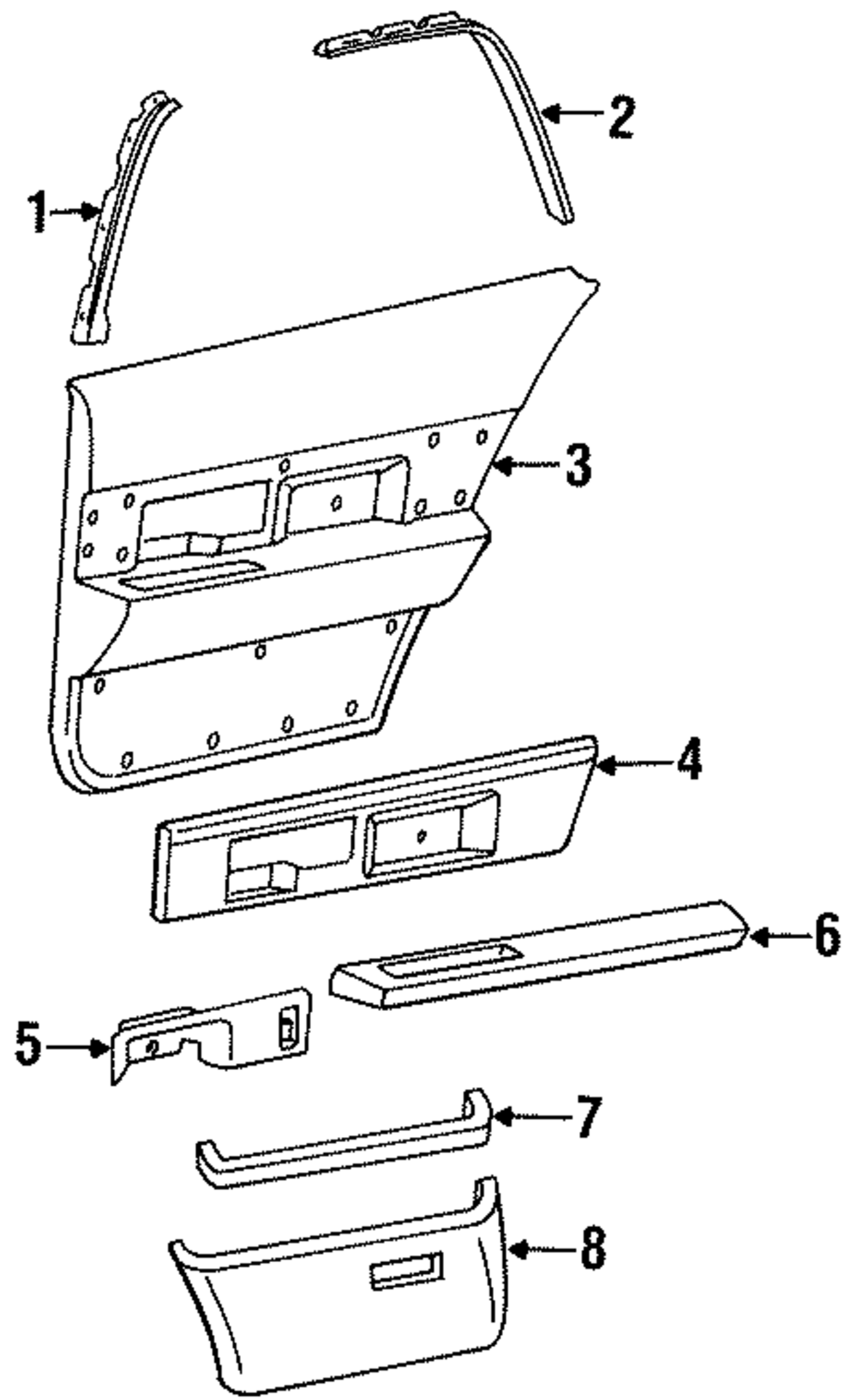 1
2
3
4
6
5
7
8