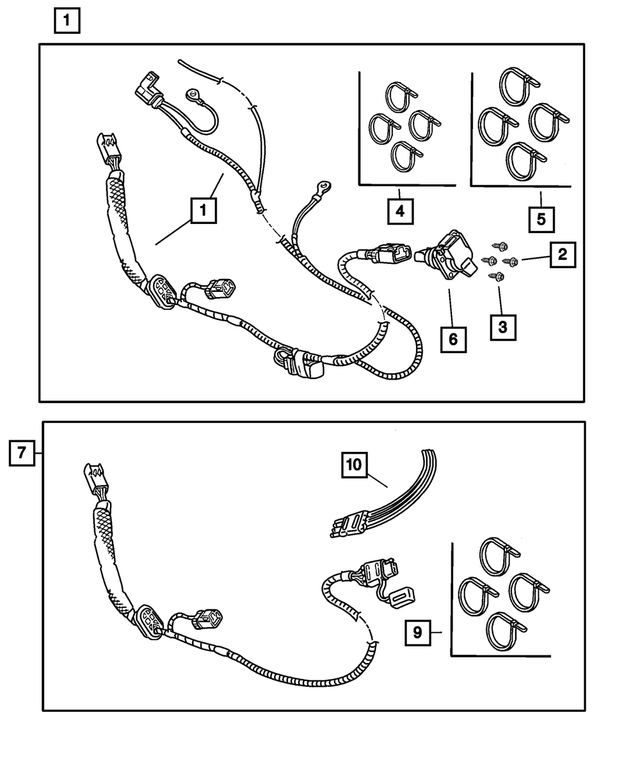 1

1

4

5

2

6

3

7

10

9