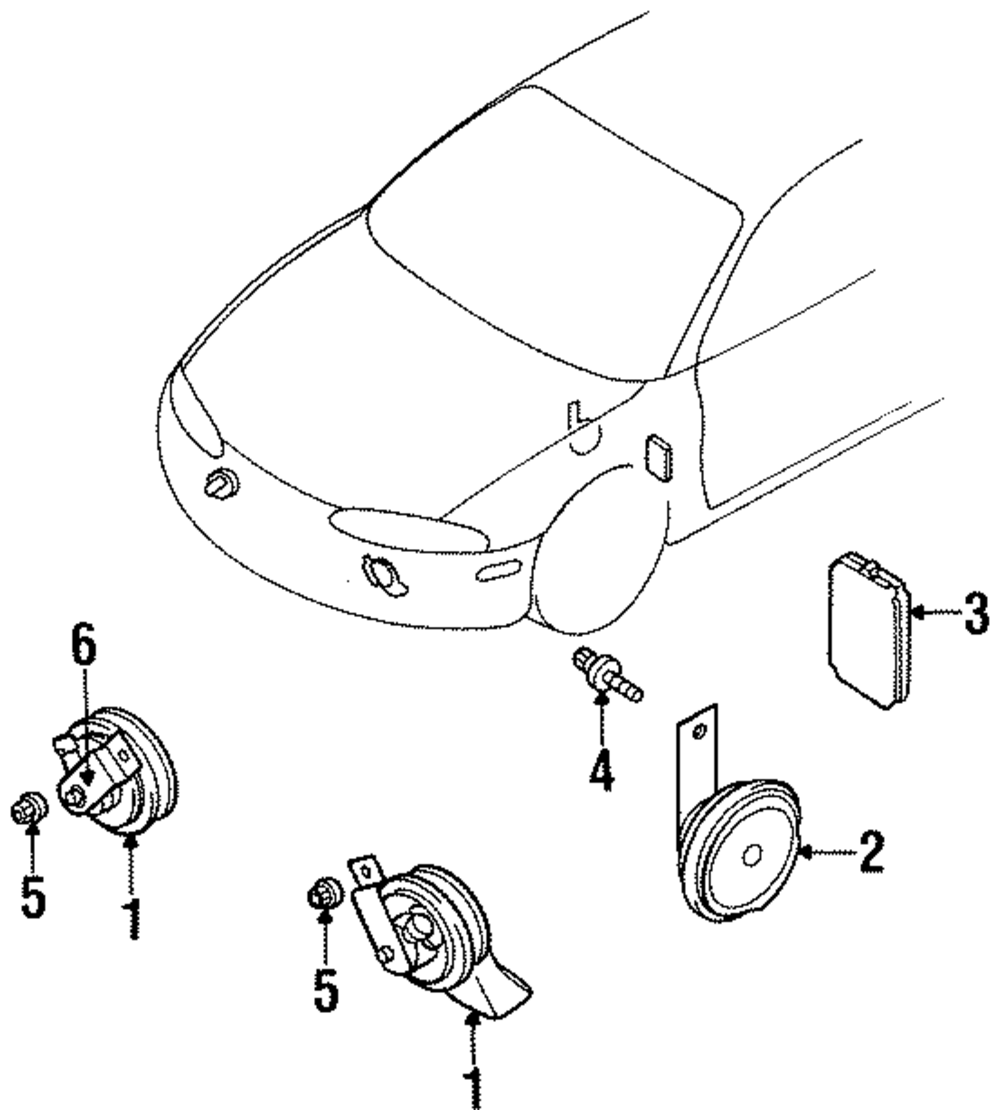 3
6
4
2
5
1
5
1