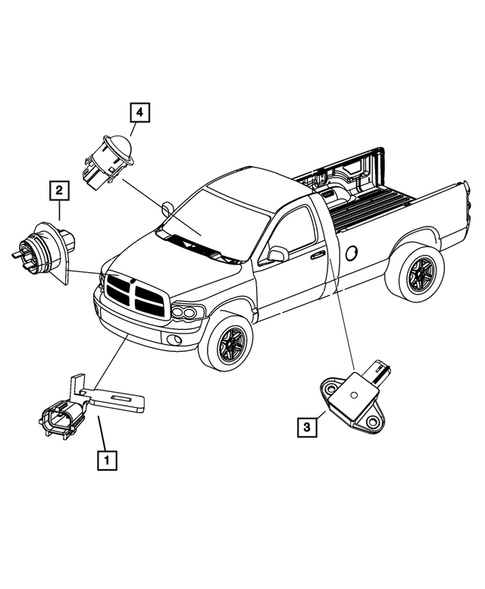 4

2

3

1